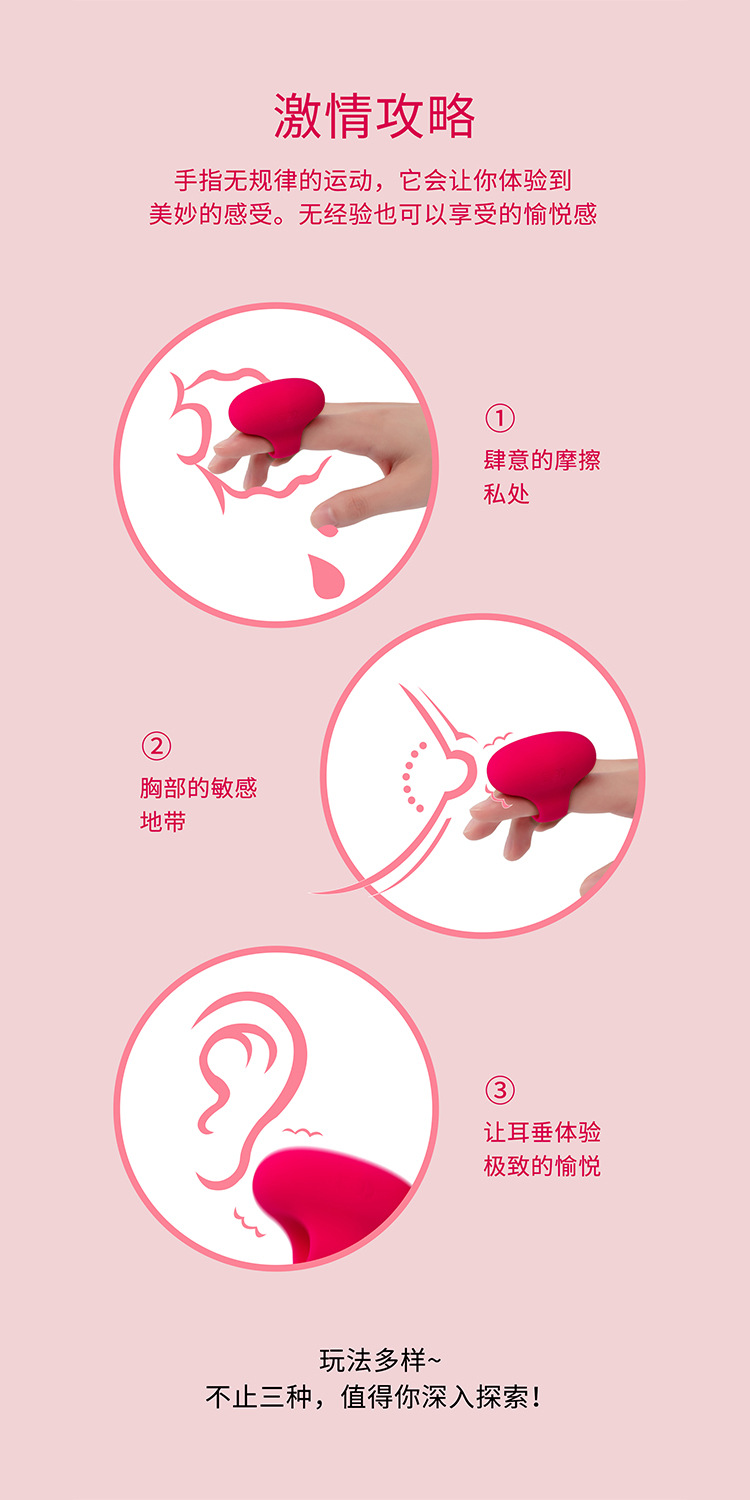 激情攻略

手指无规律的运动，它会让你体验到美妙的感受。无经验也可以享受的愉悦感

①
肆意的摩擦私处

②
胸部的敏感地带

③
让耳垂体验极致的愉悦

玩法多样~
不止三种，值得你深入探索！