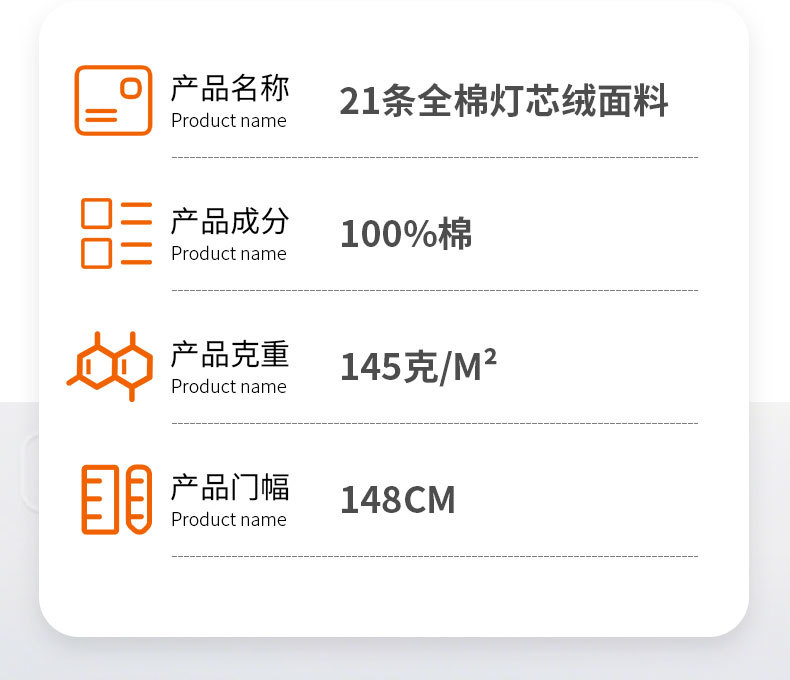 产品名称
Product name

21条全棉灯芯绒面料

产品成分
Product name

100%棉

产品克重
Product name

145克/$M^2$

产品门幅
Product name

148CM