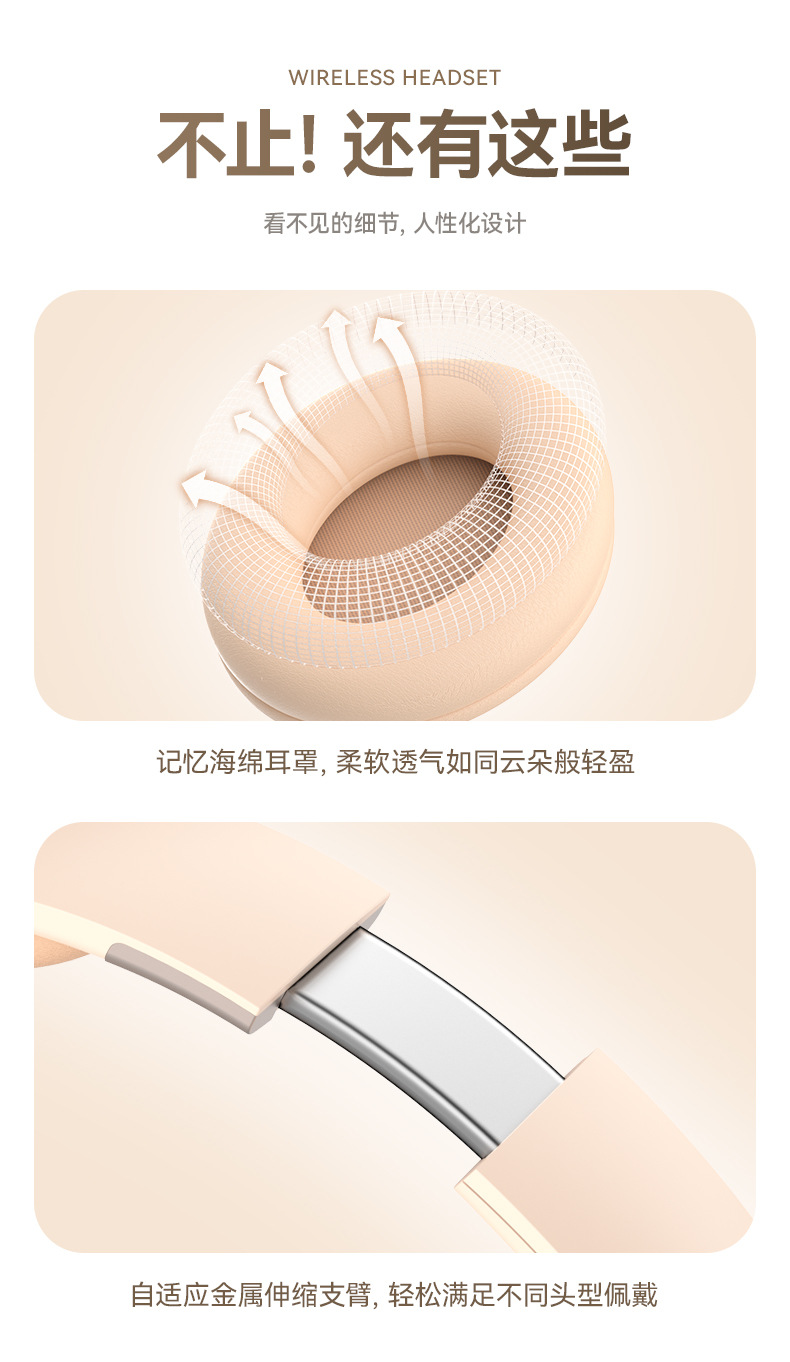 WIRELESS HEADSET

不止! 还有这些

看不见的细节, 人性化设计

记忆海绵耳罩, 柔软透气如同云朵般轻盈

自适应金属伸缩支臂, 轻松满足不同头型佩戴