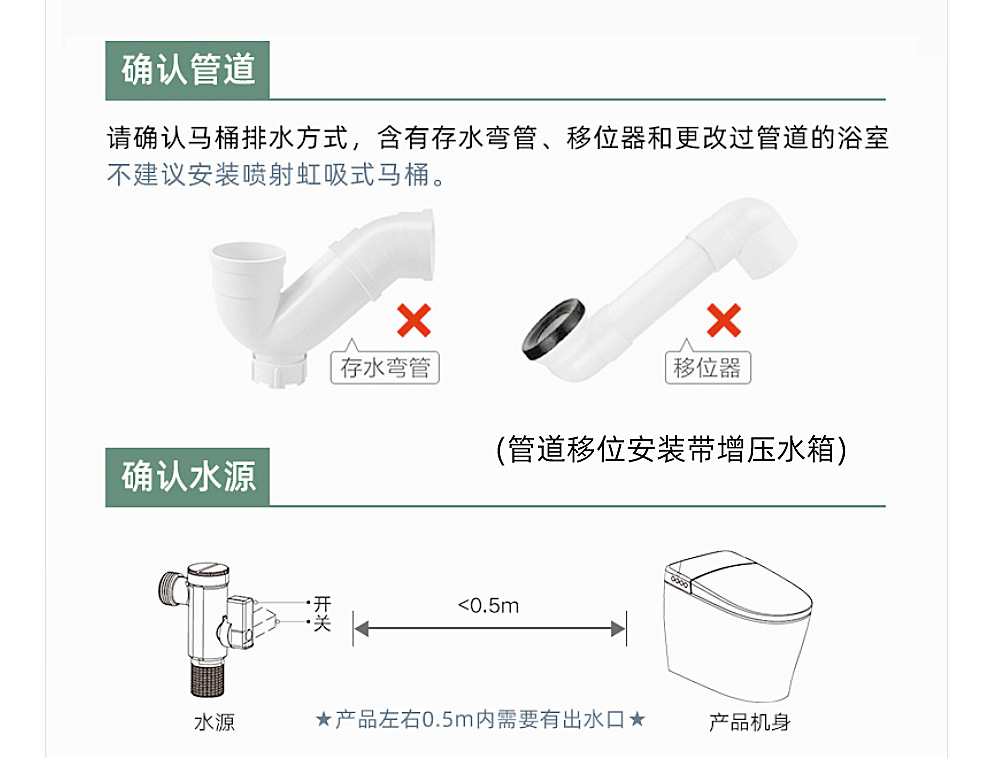 确认管道

请确认马桶排水方式，含有存水弯管、移位器和更改过管道的浴室不建议安装喷射虹吸式马桶。

存水弯管

移位器

(管道移位安装带增压水箱)

确认水源

开
关

<0.5m

水源

★产品左右0.5m内需要有出水口★

产品机身