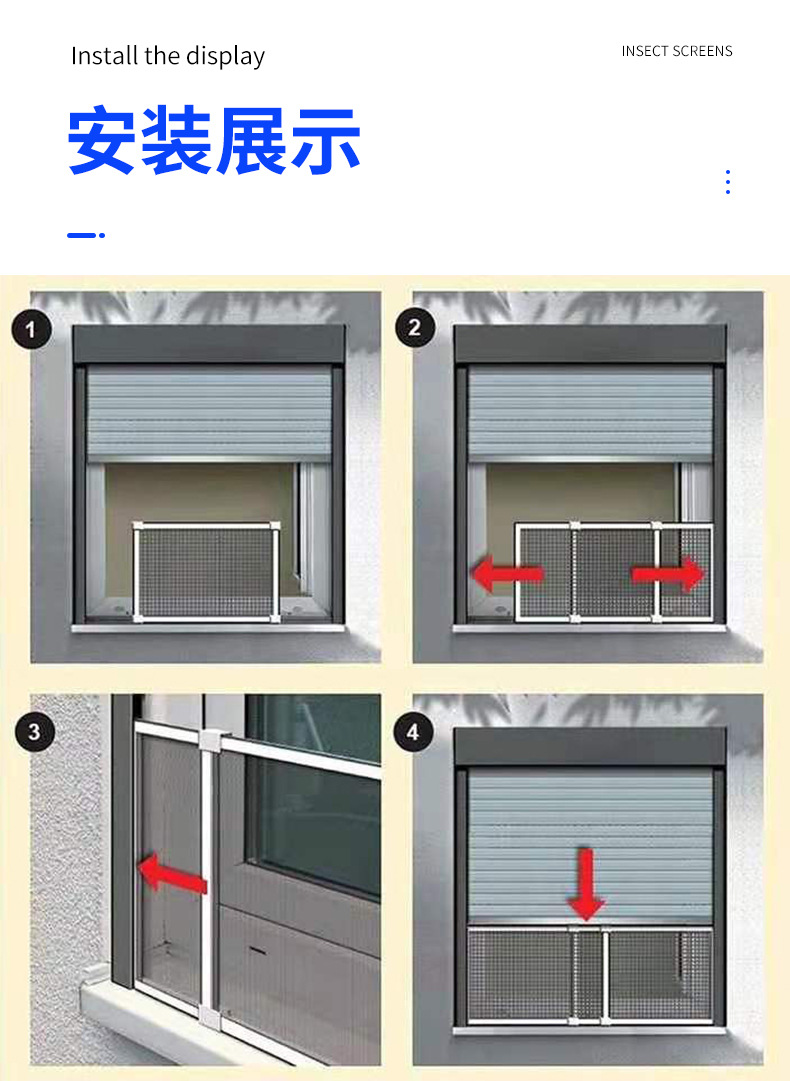 Install the display

INSECT SCREENS

安装展示

1

2

3

4