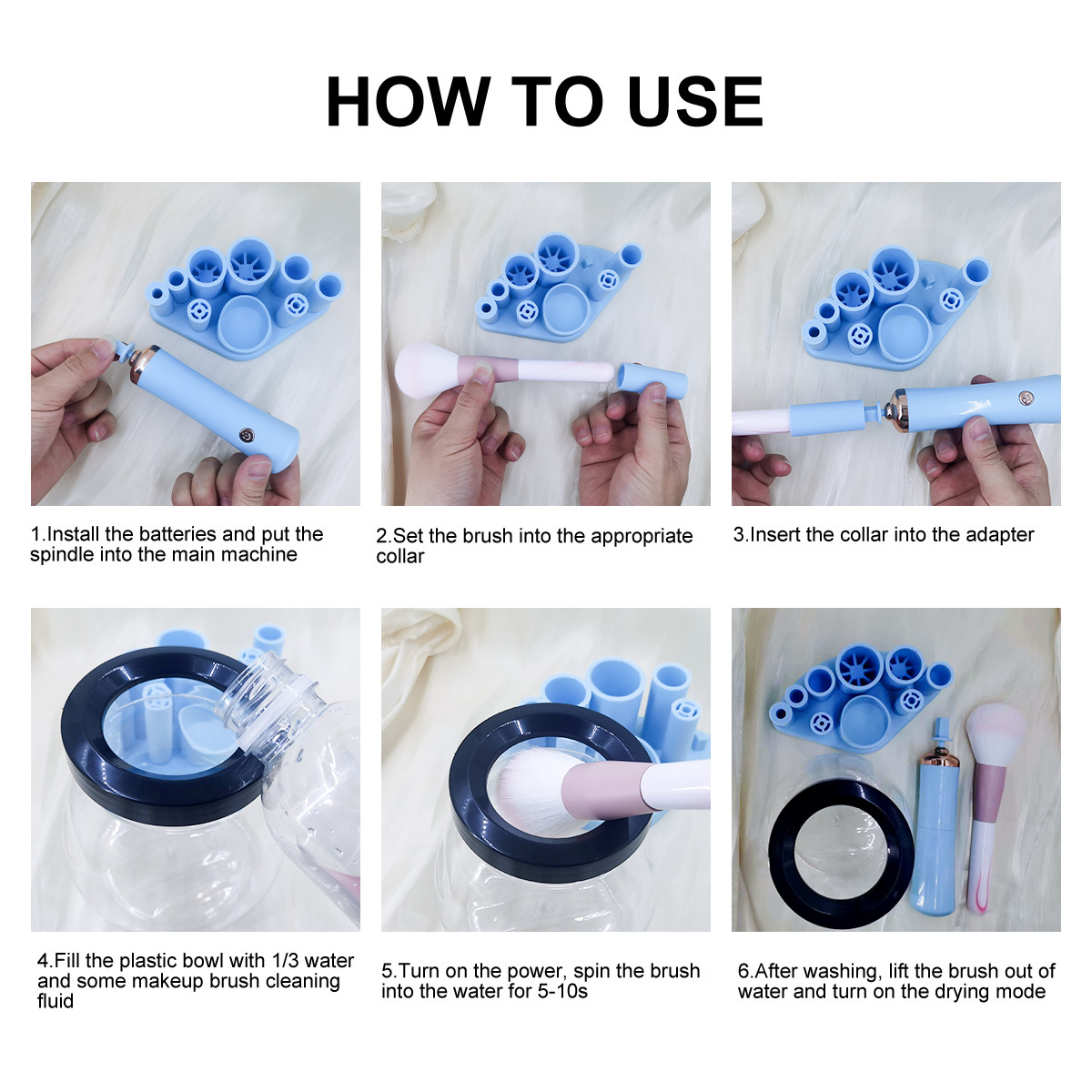 HOW TO USE

1.Install the batteries and put the spindle into the main machine

2.Set the brush into the appropriate collar

3.Insert the collar into the adapter

4.Fill the plastic bowl with 1/3 water and some makeup brush cleaning fluid

5.Turn on the power, spin the brush into the water for 5-10s

6.After washing, lift the brush out of water and turn on the drying mode