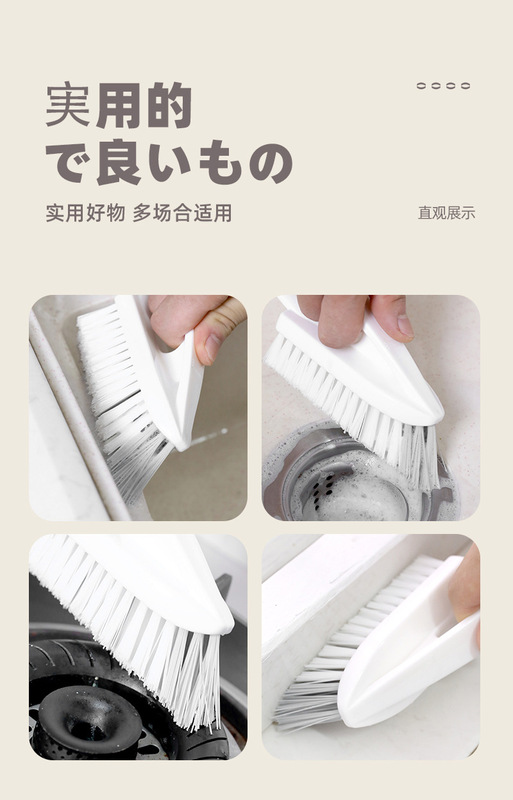 实用的
で良いもの

实用好物 多场合适用

直观展示