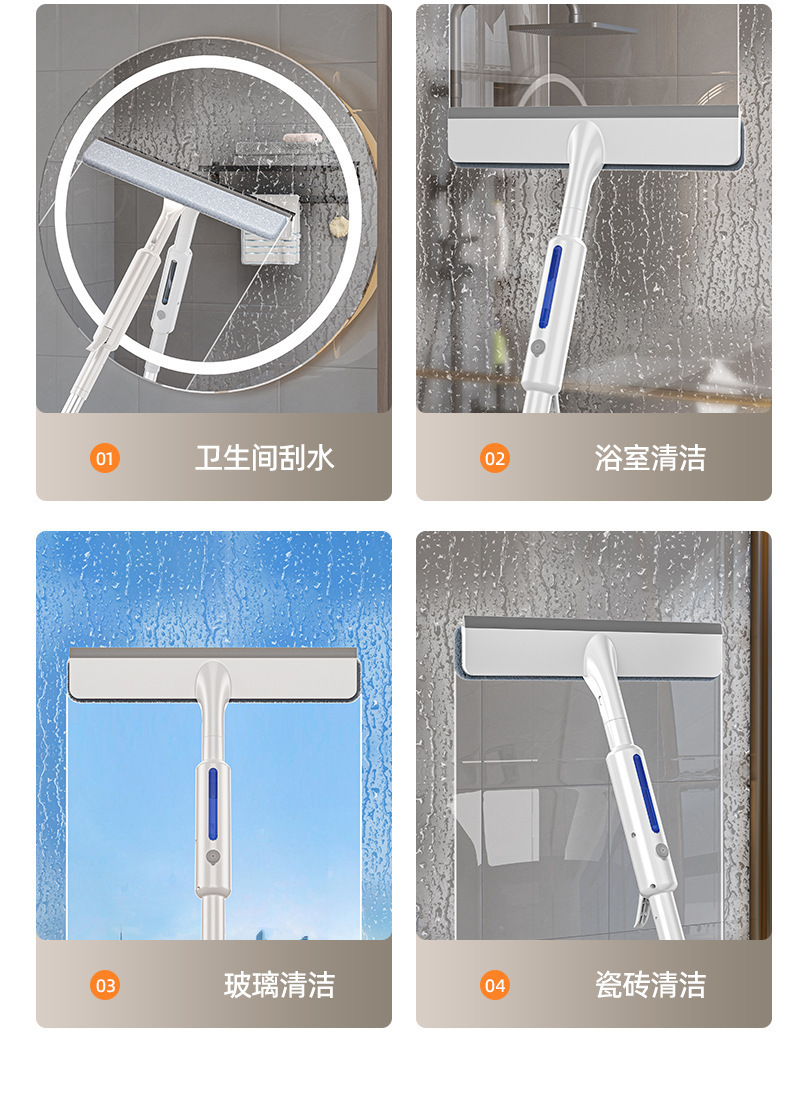 01 卫生间刮水

02 浴室清洁

03 玻璃清洁

04 瓷砖清洁