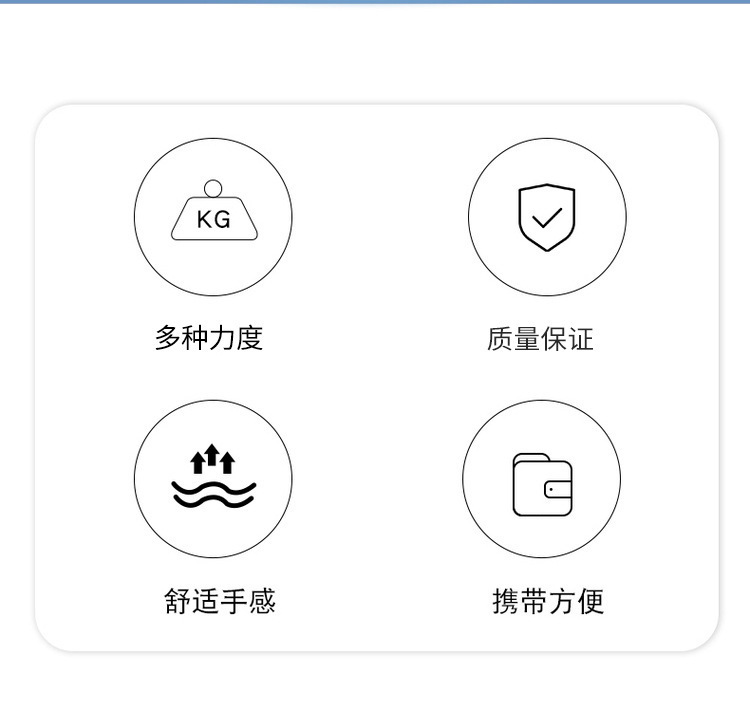 KG

多种力度

质量保证

舒适手感

携带方便