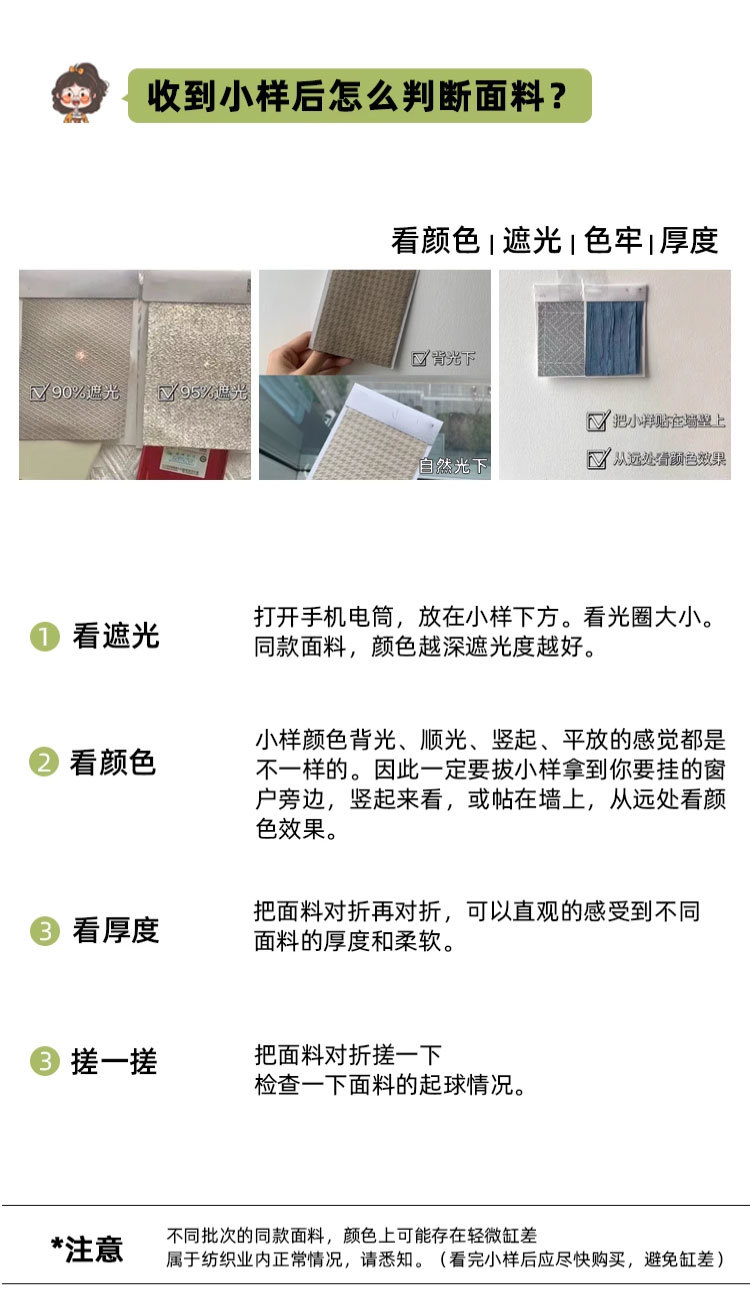 收到小样后怎么判断面料？

看颜色 | 遮光 | 色牢 | 厚度

90%遮光

95%遮光

背光下

自然光下

把小样贴在墙壁上

从远处看颜色效果

1 看遮光

打开手机电筒，放在小样下方。看光圈大小。同款面料，颜色越深遮光度越好。

2 看颜色

小样颜色背光、顺光、竖起、平放的感觉都是不一样的。因此一定要拔小样拿到你要挂的窗户旁边，竖起来看，或帖在墙上，从远处看颜色效果。

3 看厚度

把面料对折再对折，可以直观的感受到不同面料的厚度和柔软。

3 搓一搓

把面料对折搓一下
检查一下面料的起球情况。

*注意

不同批次的同款面料，颜色上可能存在轻微缸差
属于纺织业内正常情况，请悉知。（看完小样后应尽快购买，避免缸差）