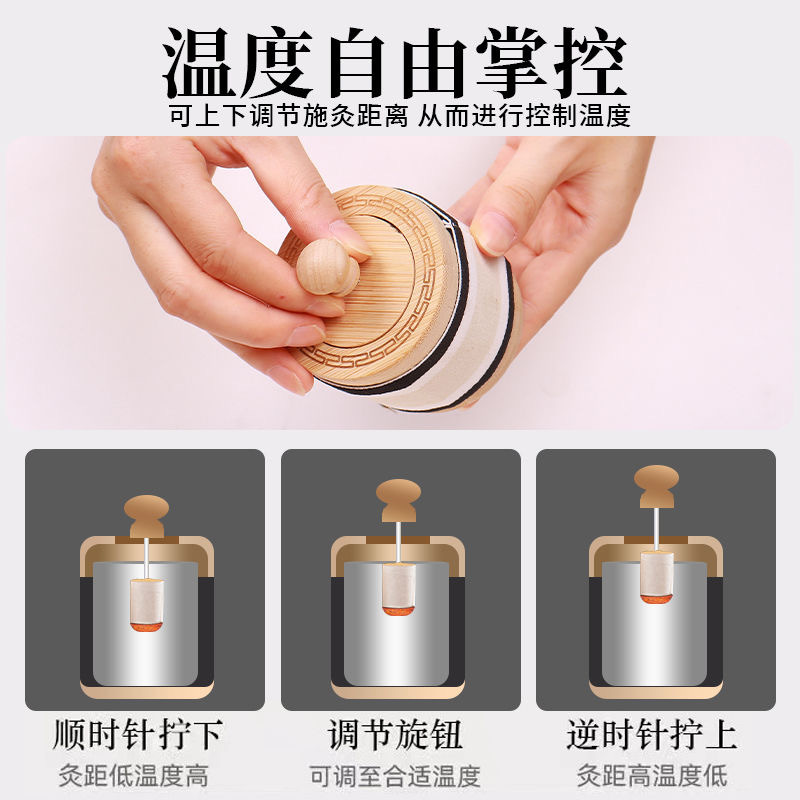 温度自由掌控

可上下调节施灸距离 从而进行控制温度

顺时针拧下
灸距低温度高

调节旋钮
可调至合适温度

逆时针拧上
灸距高温度低