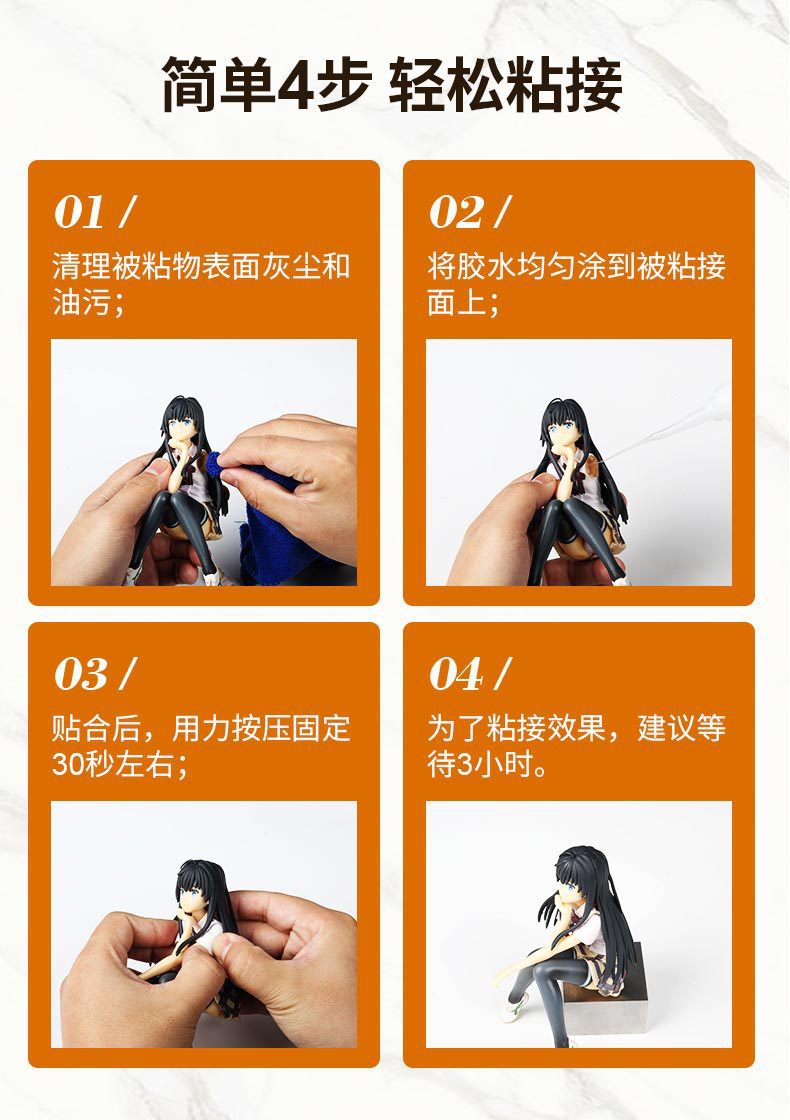 简单4步 轻松粘接

01 /

清理被粘物表面灰尘和油污；

02 /

将胶水均匀涂到被粘接面上；

03 /

贴合后，用力按压固定30秒左右；

04 /

为了粘接效果，建议等待3小时。