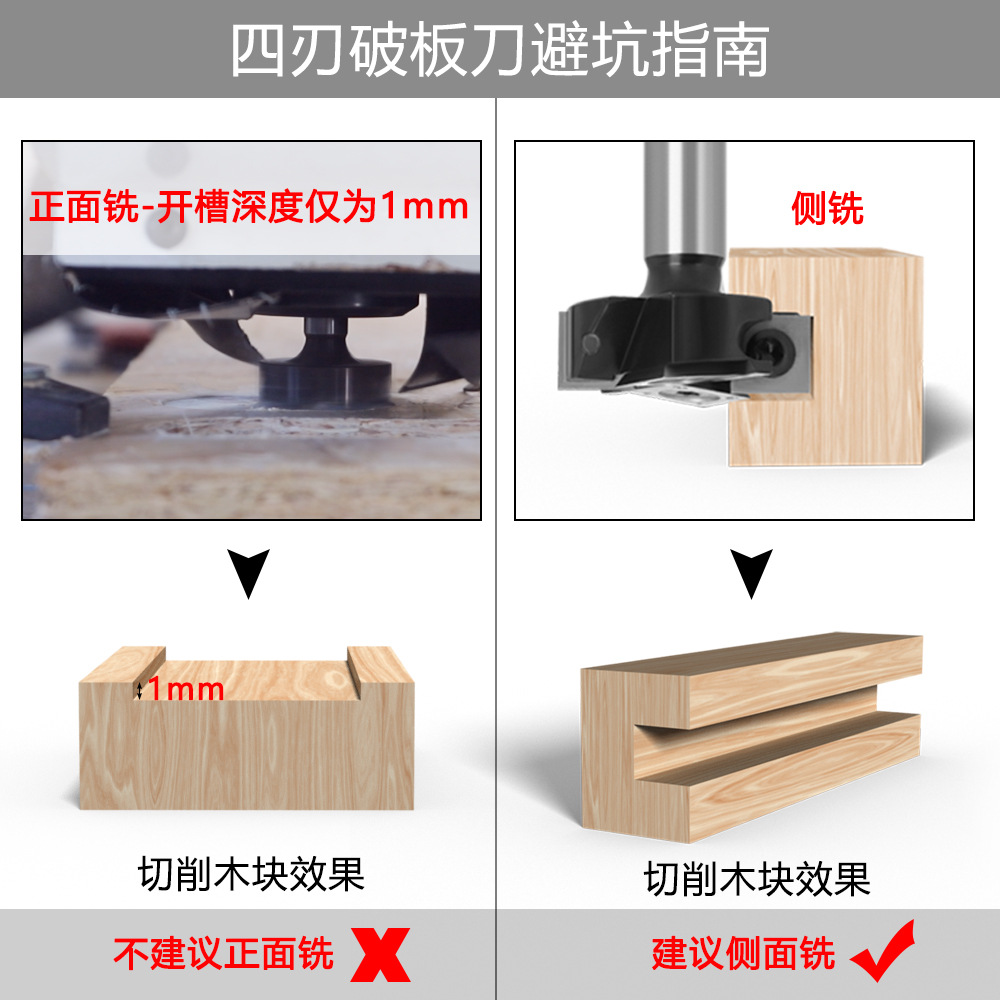 四刃破板刀避坑指南

正面铣-开槽深度仅为1mm

1mm

切削木块效果

不建议正面铣

侧铣

切削木块效果

建议侧面铣