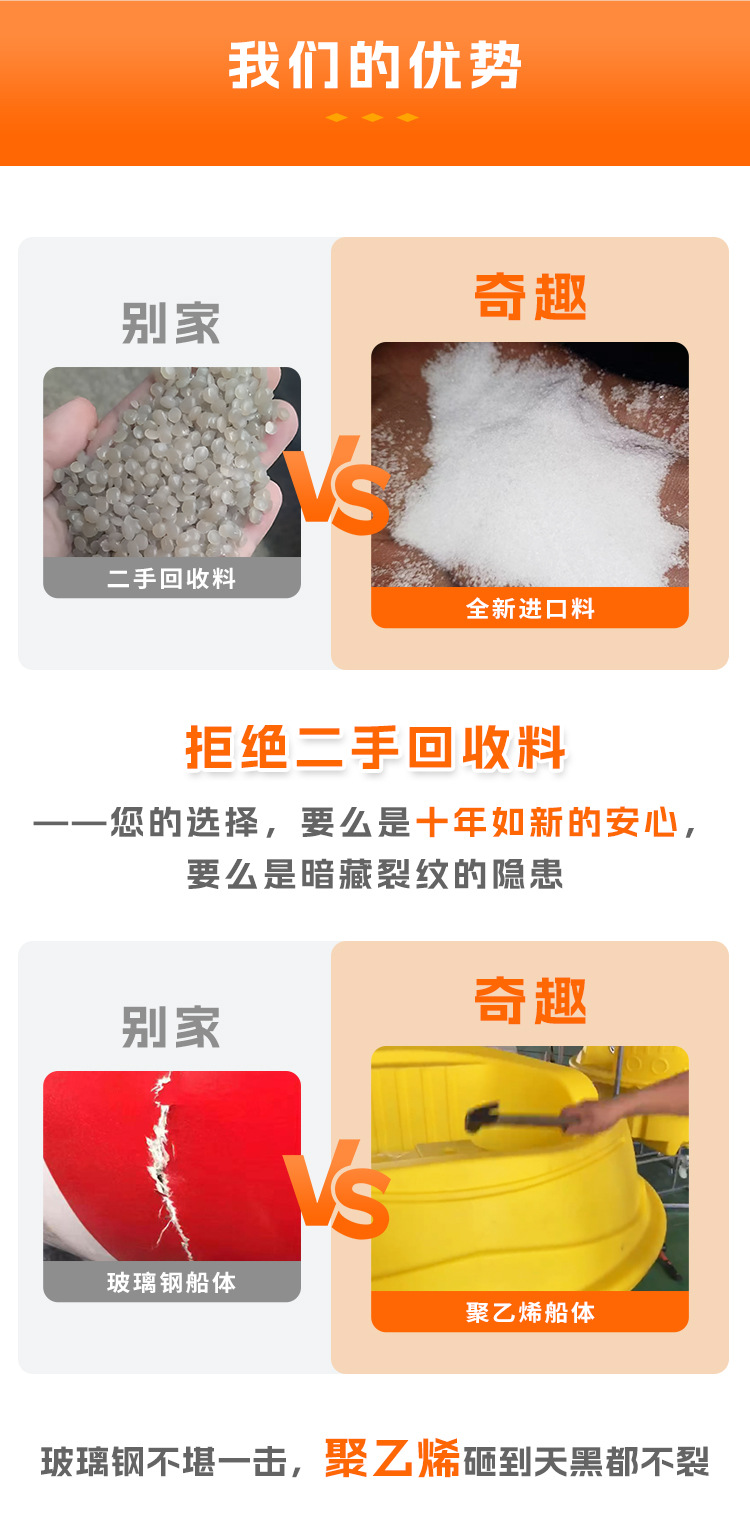 我们的优势

别家

二手回收料

VS

奇趣

全新进口料

拒绝二手回收料

——您的选择，要么是十年如新的安心，要么是暗藏裂纹的隐患

别家

玻璃钢船体

VS

奇趣

聚乙烯船体

玻璃钢不堪一击，聚乙烯砸到天黑都不裂