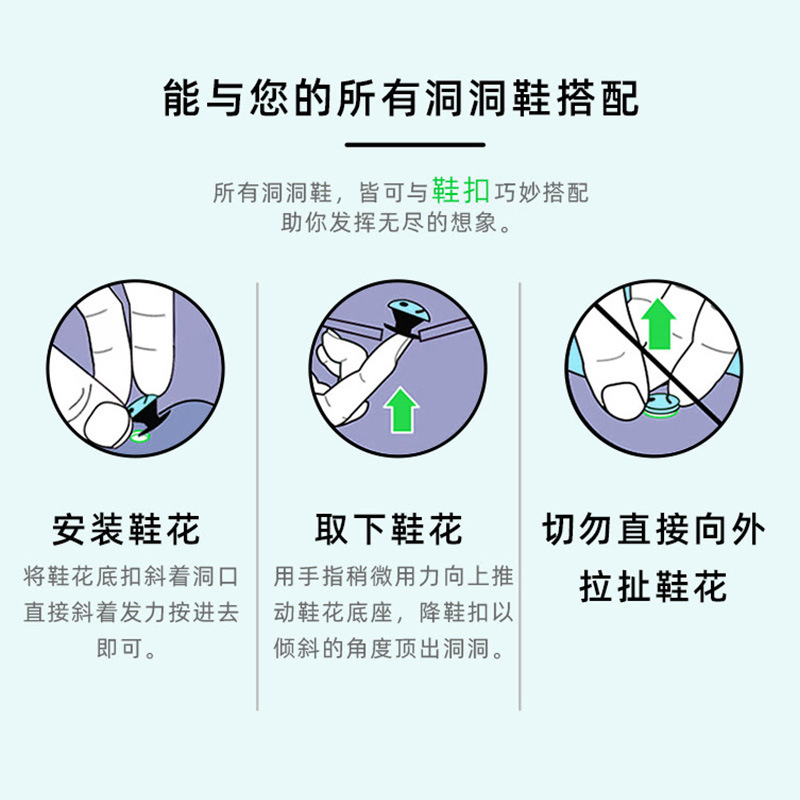 能与您的所有洞洞鞋搭配

所有洞洞鞋，皆可与鞋扣巧妙搭配
助你发挥无尽的想象。

安装鞋花

将鞋花底扣斜着洞口直接斜着发力按进去即可。

取下鞋花

用手指稍微用力向上推动鞋花底座，降鞋扣以倾斜的角度顶出洞洞。

切勿直接向外拉扯鞋花