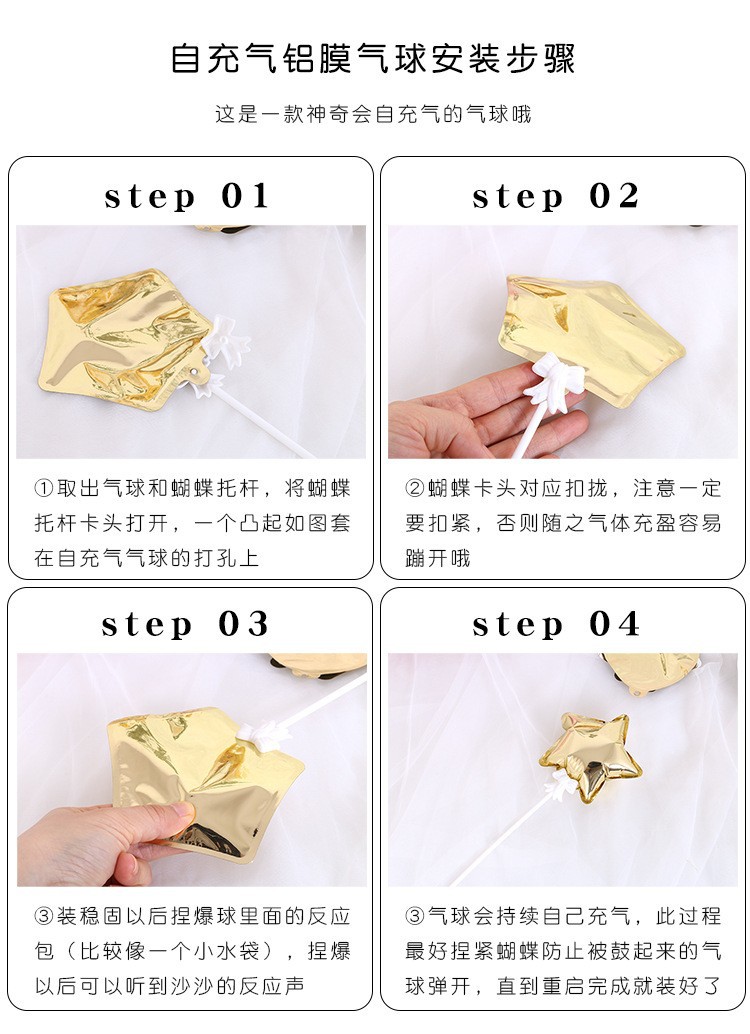 自充气铝膜气球安装步骤

这是一款神奇会自充气的气球哦

step 01

①取出气球和蝴蝶托杆，将蝴蝶托杆卡头打开，一个凸起如图套在自充气气球的打孔上

step 02

②蝴蝶卡头对应扣拢，注意一定要扣紧，否则随之气体充盈容易蹦开哦

step 03

③装稳固以后捏爆球里面的反应包（比较像一个小水袋），捏爆以后可以听到沙沙的反应声

step 04

③气球会持续自己充气，此过程最好捏紧蝴蝶防止被鼓起来的气球弹开，直到重启完成就装好了