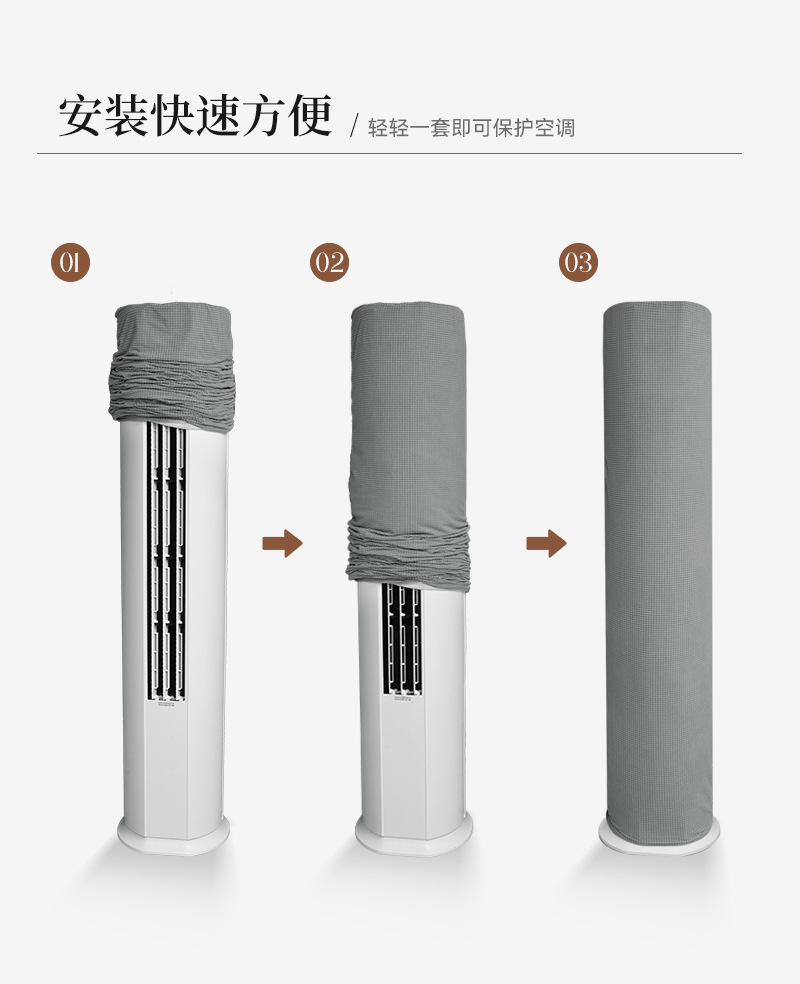 安装快速方便 / 轻轻一套即可保护空调

01

02

03