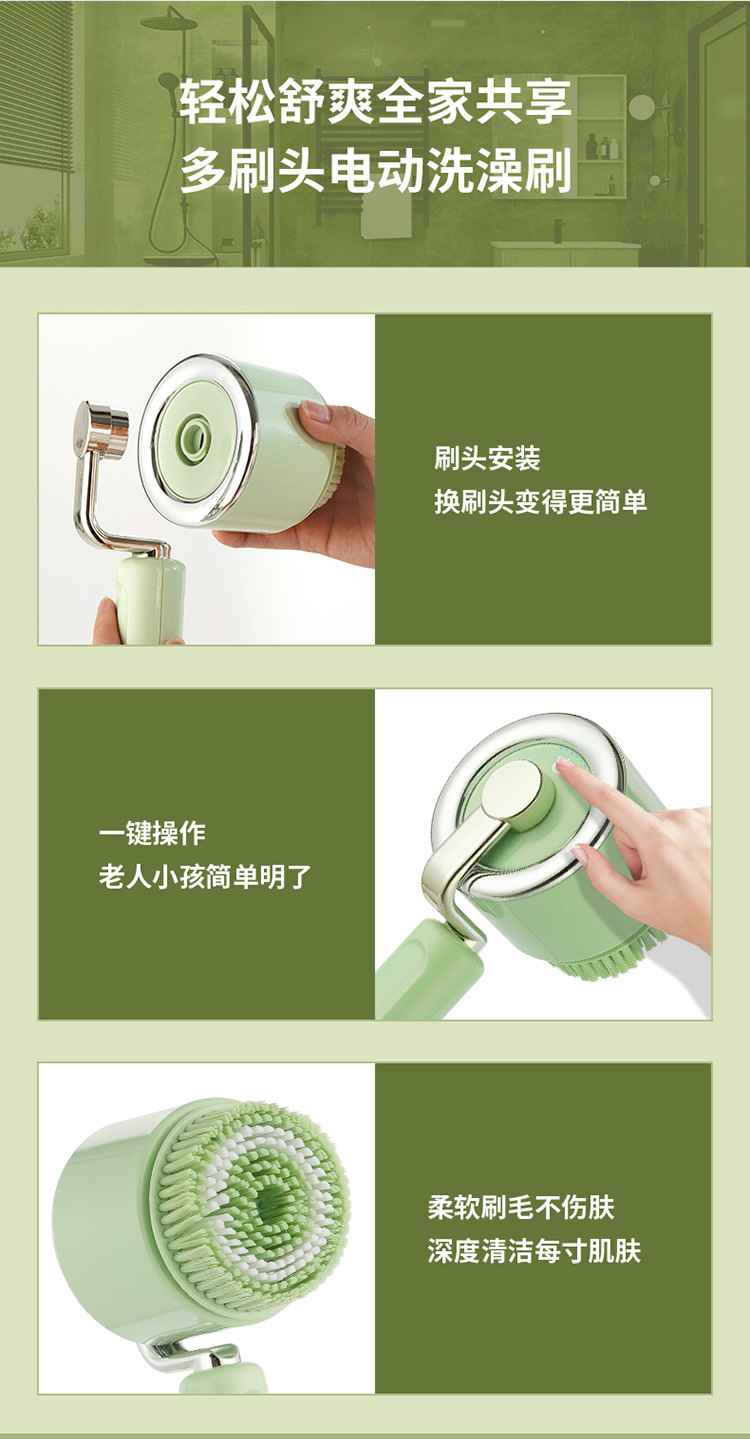 轻松舒爽全家共享
多刷头电动洗澡刷

刷头安装
换刷头变得更简单

一键操作
老人小孩简单明了

柔软刷毛不伤肤
深度清洁每寸肌肤