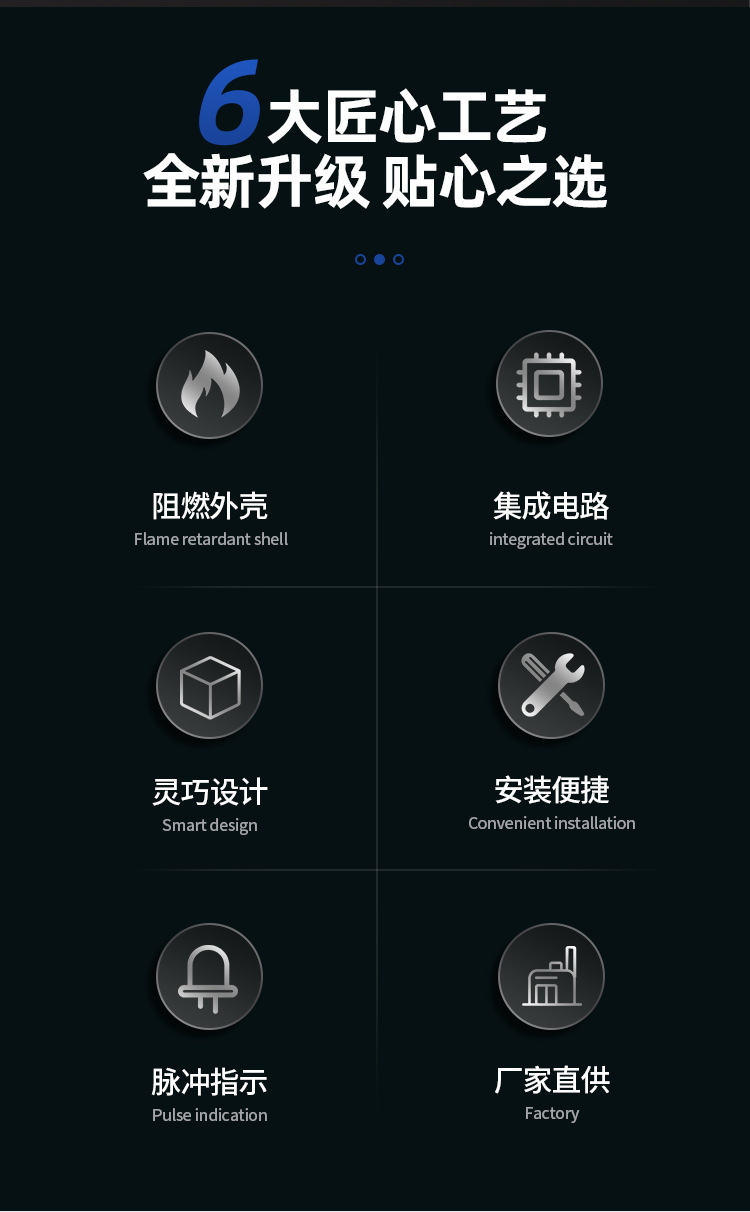 6大匠心工艺
全新升级 贴心之选

阻燃外壳
Flame retardant shell

集成电路
integrated circuit

灵巧设计
Smart design

安装便捷
Convenient installation

脉冲指示
Pulse indication

厂家直供
Factory