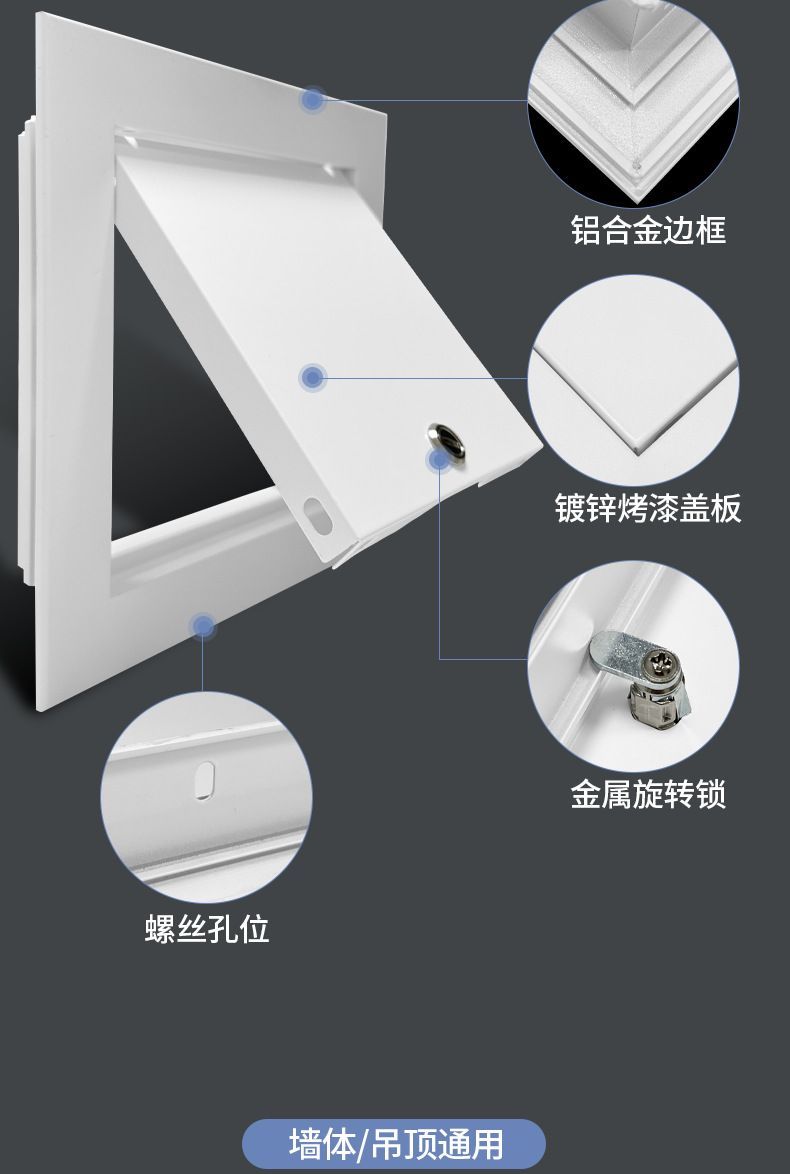 铝合金边框

镀锌烤漆盖板

金属旋转锁

螺丝孔位

墙体/吊顶通用