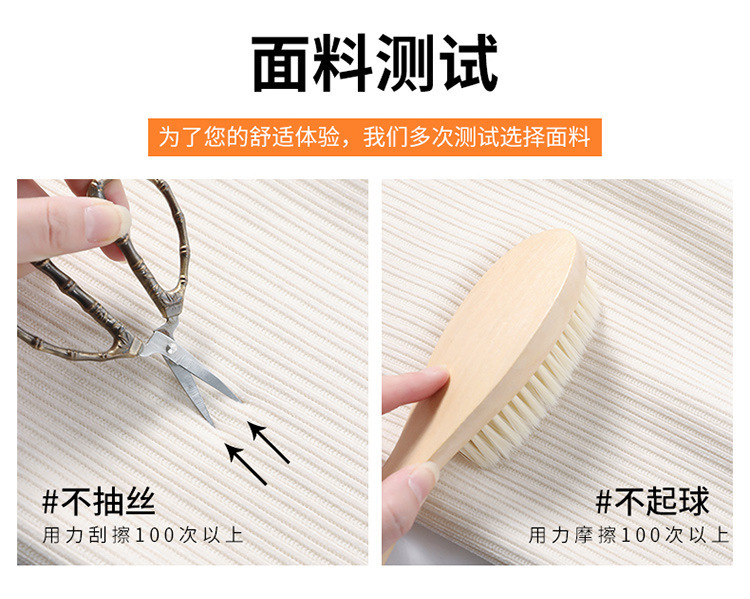 面料测试

为了您的舒适体验，我们多次测试选择面料

#不抽丝
用力刮擦100次以上

#不起球
用力摩擦100次以上