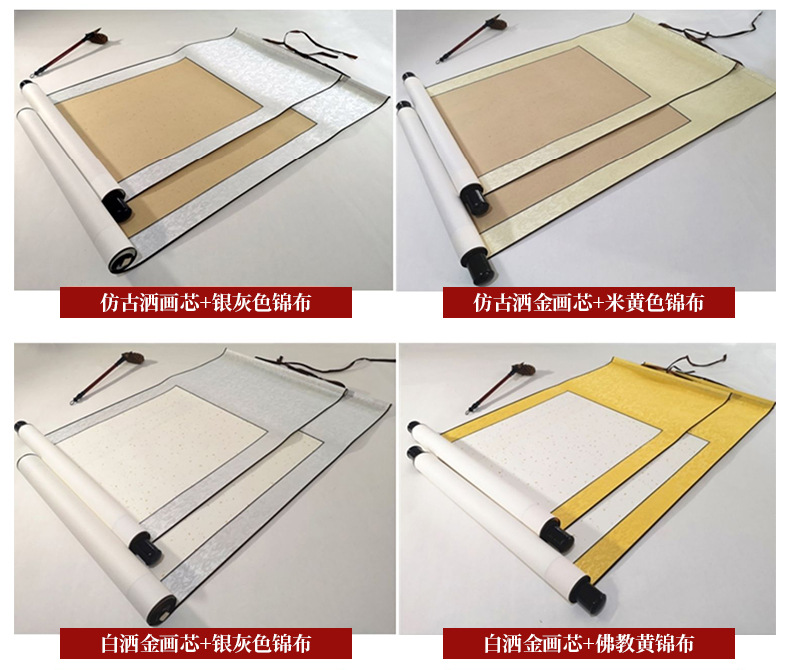 仿古洒画芯+银灰色锦布

仿古洒金画芯+米黄色锦布

白洒金画芯+银灰色锦布

白洒金画芯+佛教黄锦布