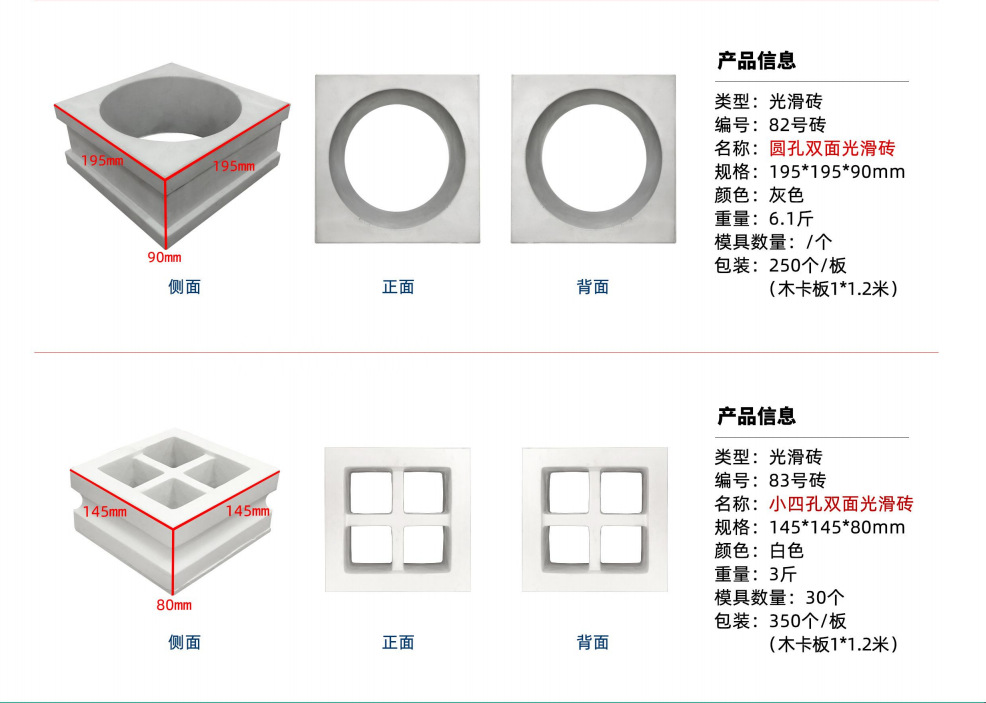 195mm
195mm
90mm
侧面

正面

背面

产品信息

类型：光滑砖
编号：82号砖
名称：圆孔双面光滑砖
规格：195*195*90mm
颜色：灰色
重量：6.1斤
模具数量：/个
包装：250个/板
（木卡板1*1.2米）

145mm
145mm
80mm
侧面

正面

背面

产品信息

类型：光滑砖
编号：83号砖
名称：小四孔双面光滑砖
规格：145*145*80mm
颜色：白色
重量：3斤
模具数量：30个
包装：350个/板
（木卡板1*1.2米）