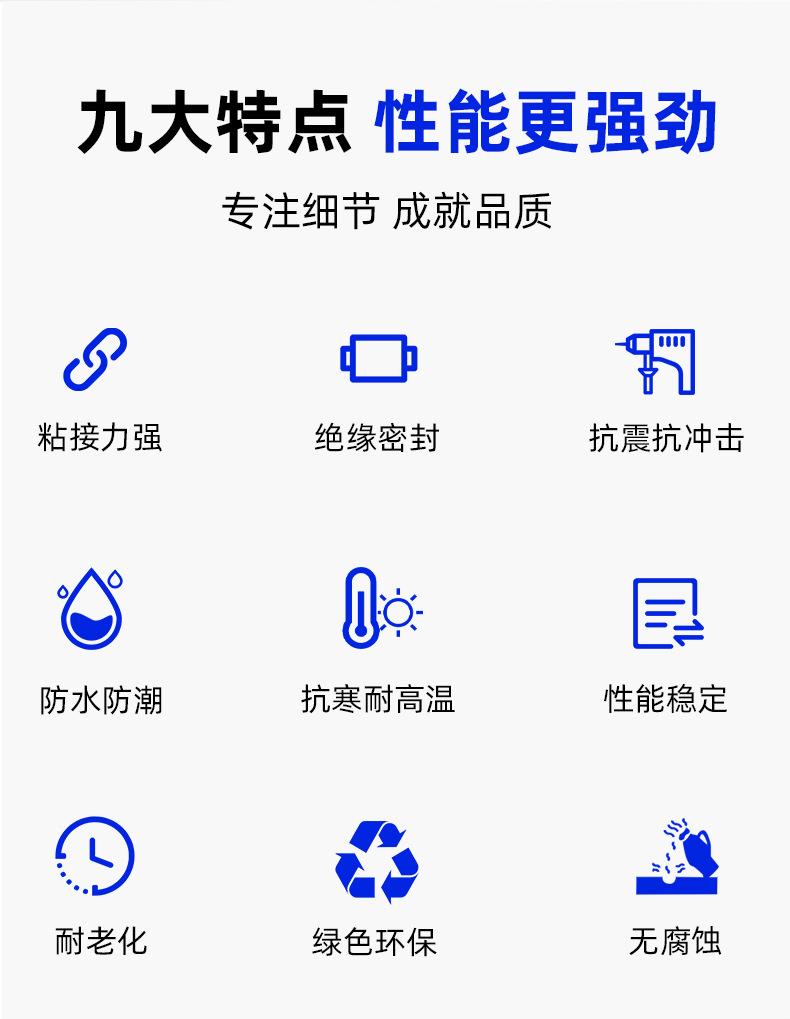 九大特点 性能更强劲

专注细节 成就品质

粘接力强

绝缘密封

抗震抗冲击

防水防潮

抗寒耐高温

性能稳定

耐老化

绿色环保

无腐蚀