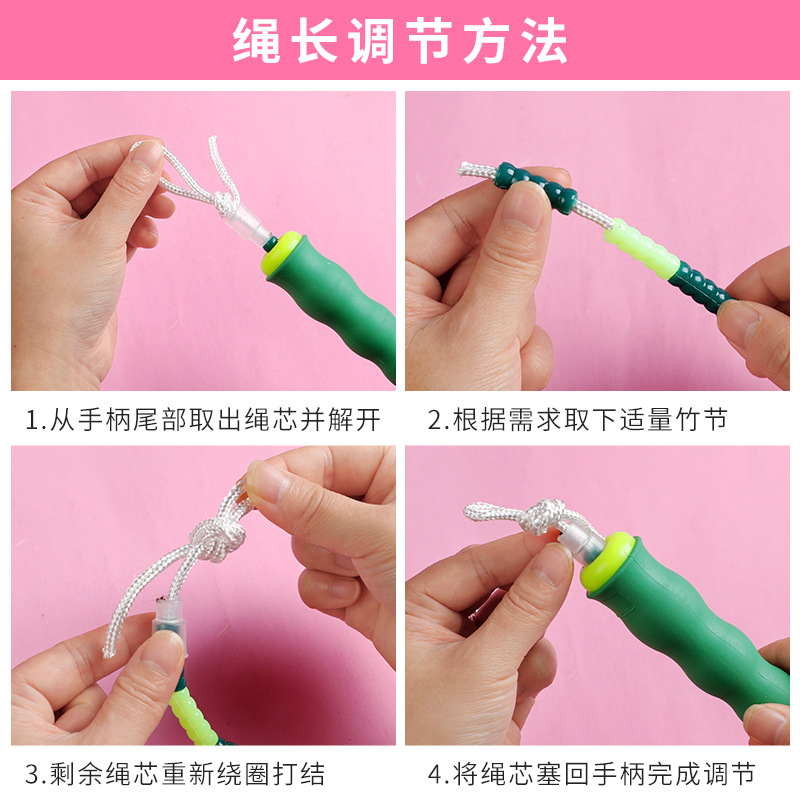 绳长调节方法

1.从手柄尾部取出绳芯并解开

2.根据需求取下适量竹节

3.剩余绳芯重新绕圈打结

4.将绳芯塞回手柄完成调节