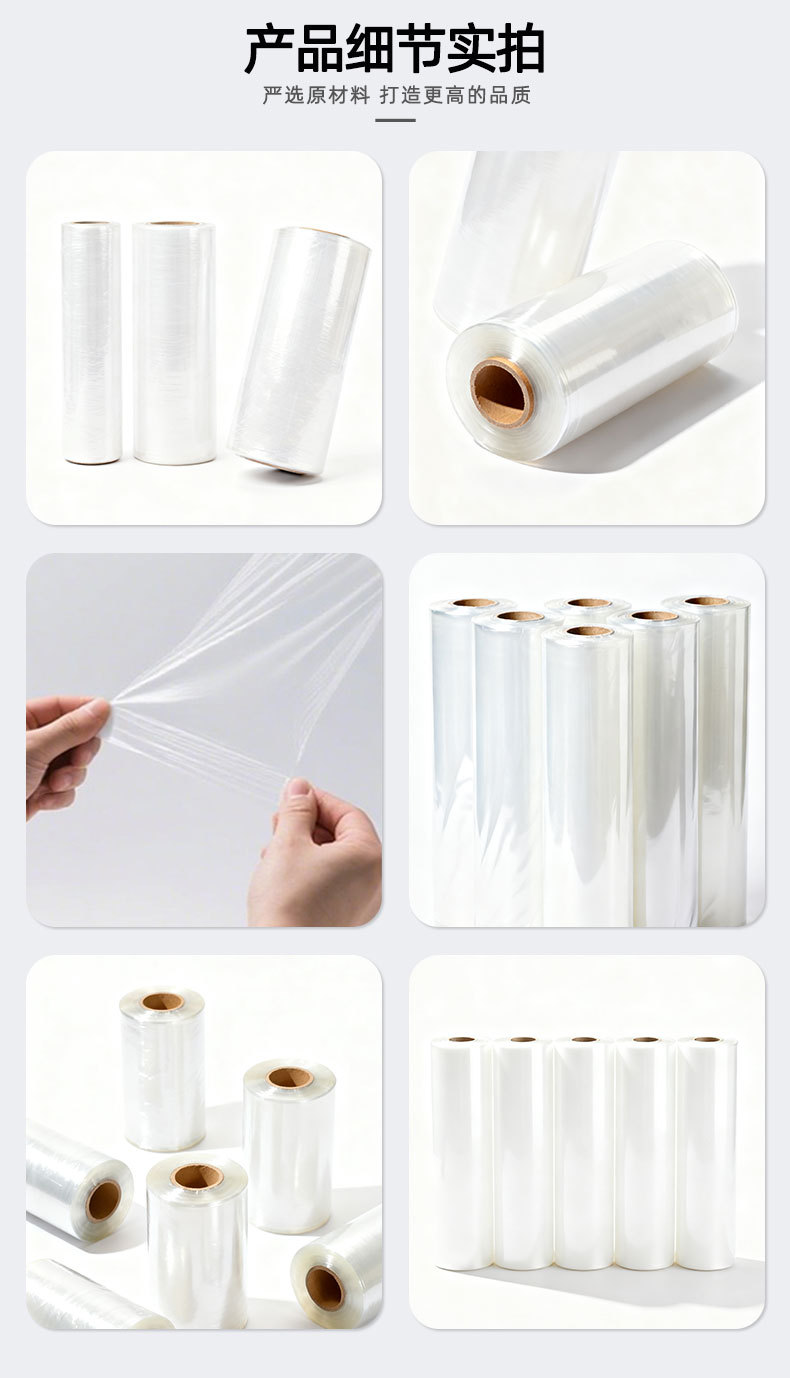 产品细节实拍

严选原材料 打造更高的品质