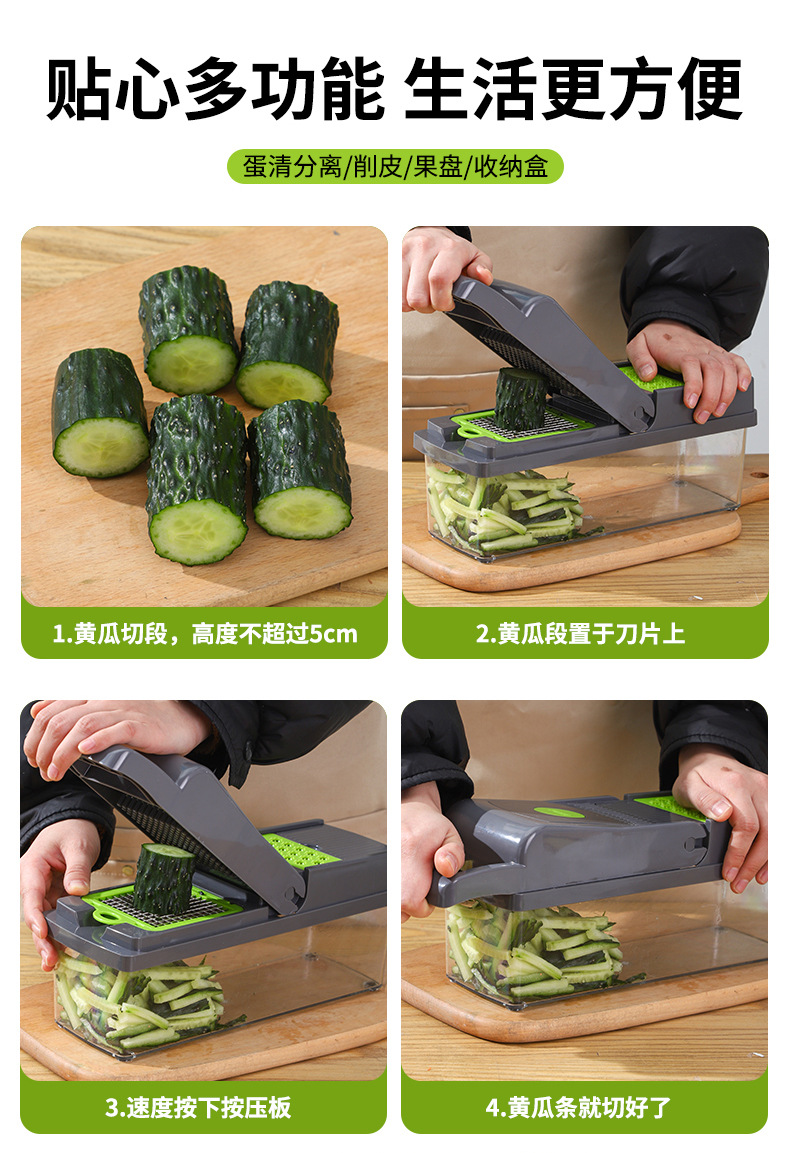 贴心多功能 生活更方便

蛋清分离/削皮/果盘/收纳盒

1.黄瓜切段，高度不超过5cm

2.黄瓜段置于刀片上

3.速度按下按压板

4.黄瓜条就切好了