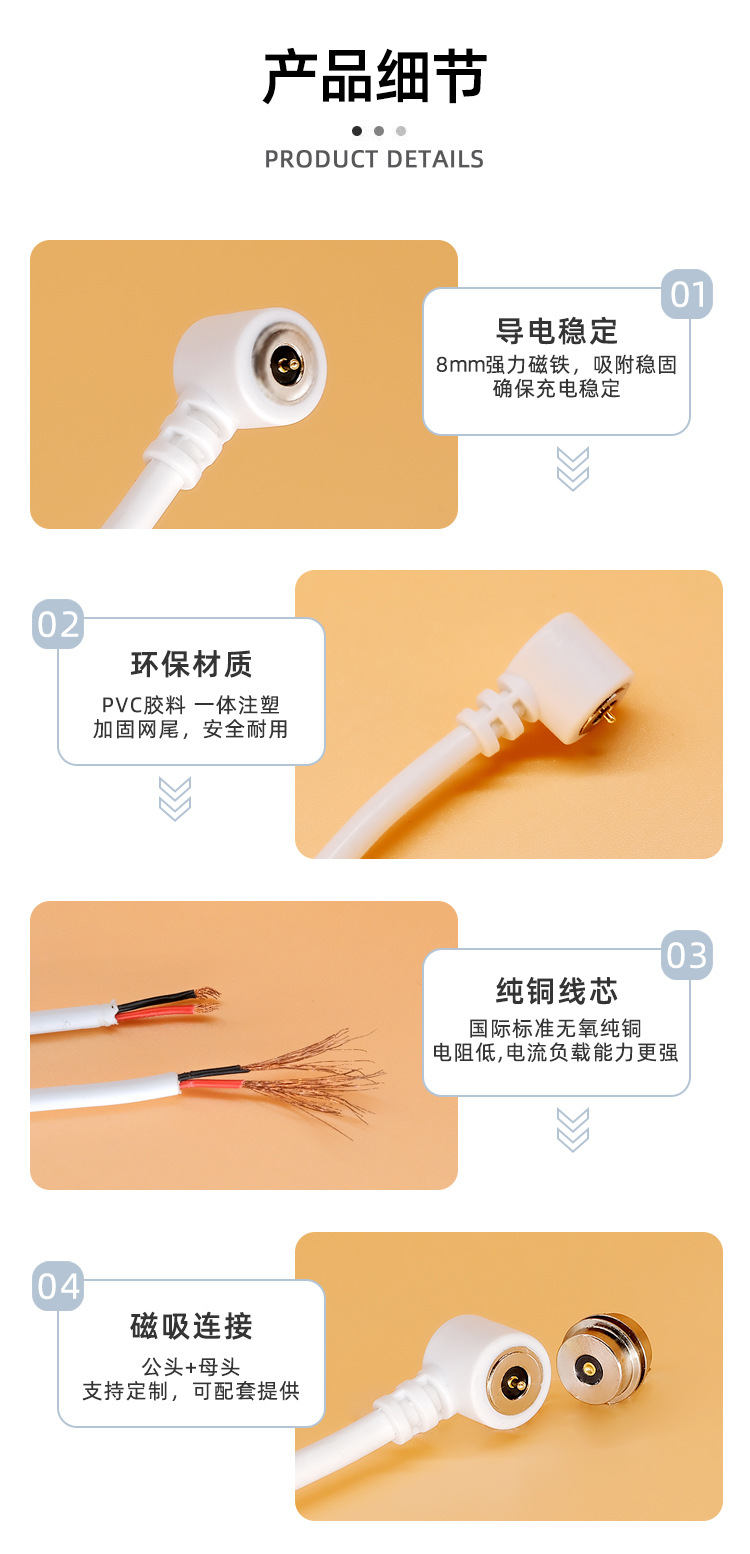 产品细节

PRODUCT DETAILS

01

导电稳定

8mm强力磁铁，吸附稳固
确保充电稳定

02

环保材质

PVC胶料 一体注塑
加固网尾，安全耐用

03

纯铜线芯

国际标准无氧纯铜
电阻低,电流负载能力更强

04

磁吸连接

公头+母头
支持定制，可配套提供