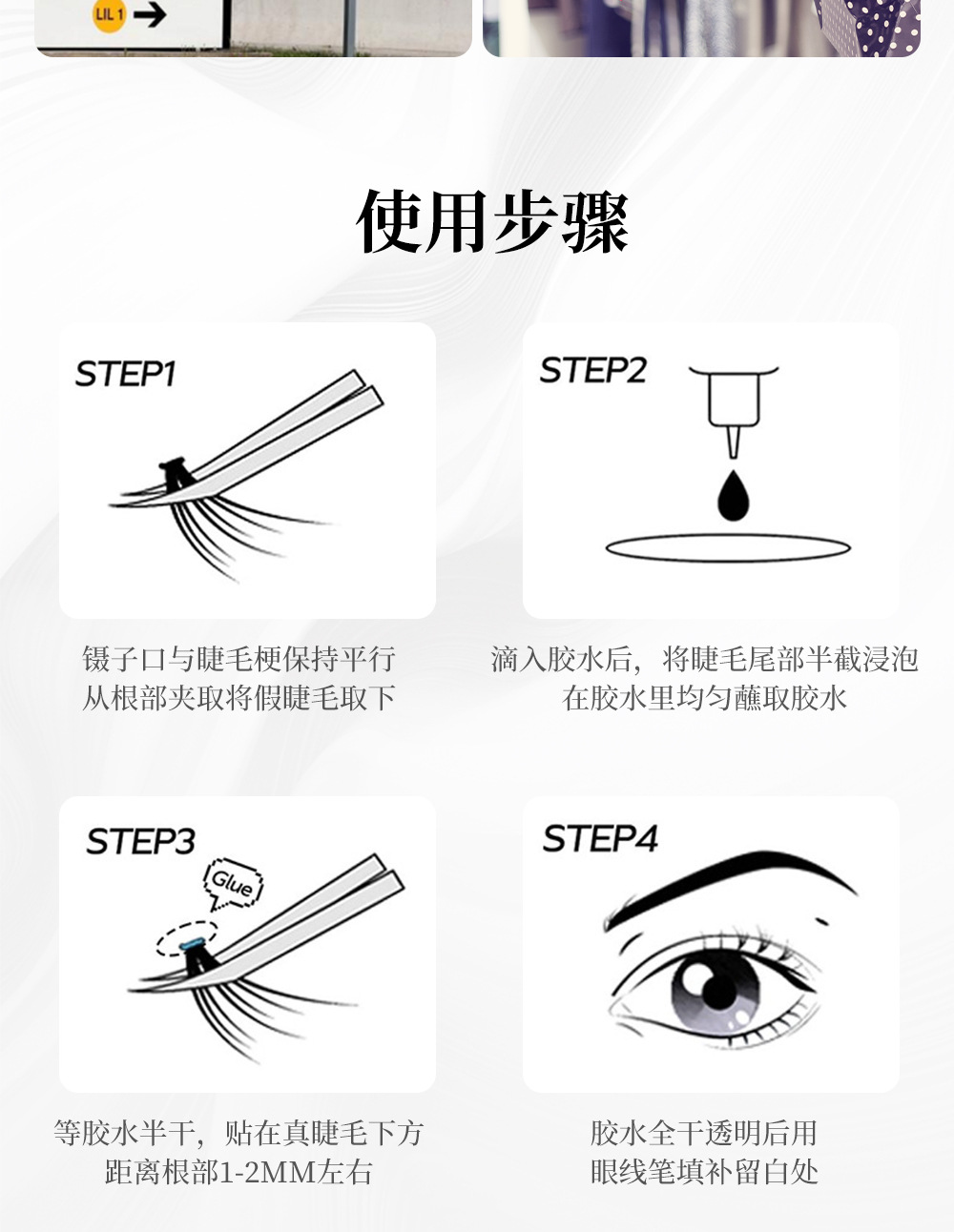 LIL 1

使用步骤

STEP1

镊子口与睫毛梗保持平行
从根部夹取将假睫毛取下

STEP2

滴入胶水后，将睫毛尾部半截浸泡
在胶水里均匀蘸取胶水

STEP3

Glue

等胶水半干，贴在真睫毛下方
距离根部1-2MM左右

STEP4

胶水全干透明后用
眼线笔填补留白处