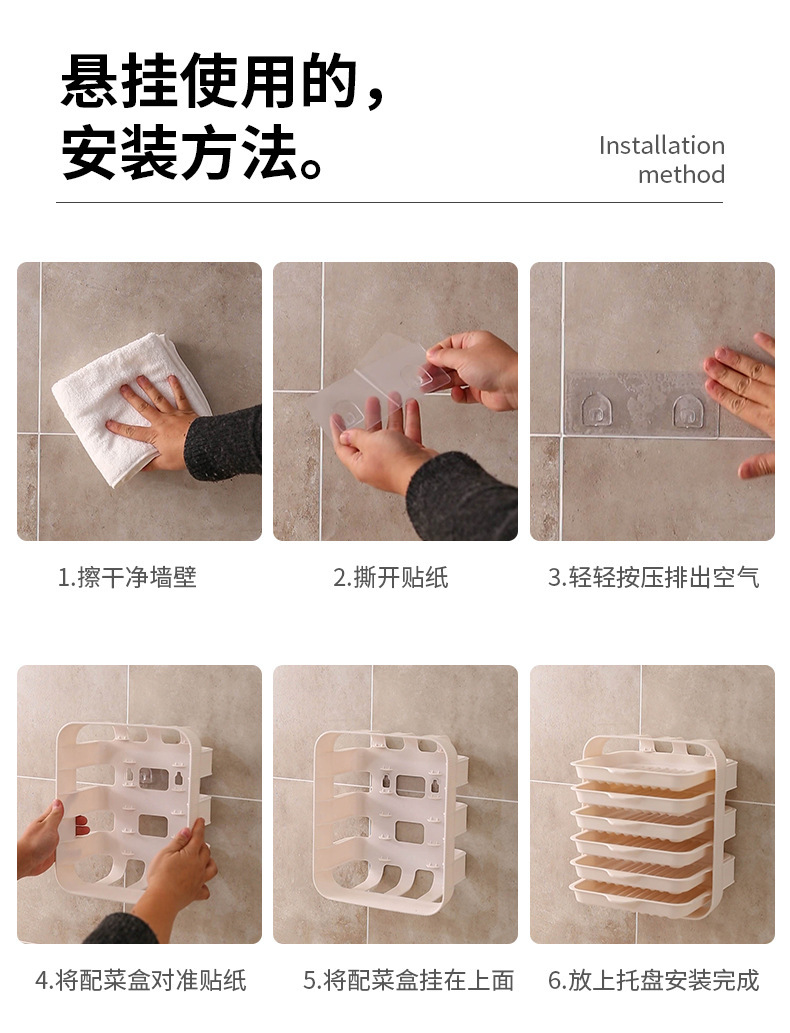 悬挂使用的，
安装方法。

Installation method

1.擦干净墙壁

2.撕开贴纸

3.轻轻按压排出空气

4.将配菜盒对准贴纸

5.将配菜盒挂在上面

6.放上托盘安装完成