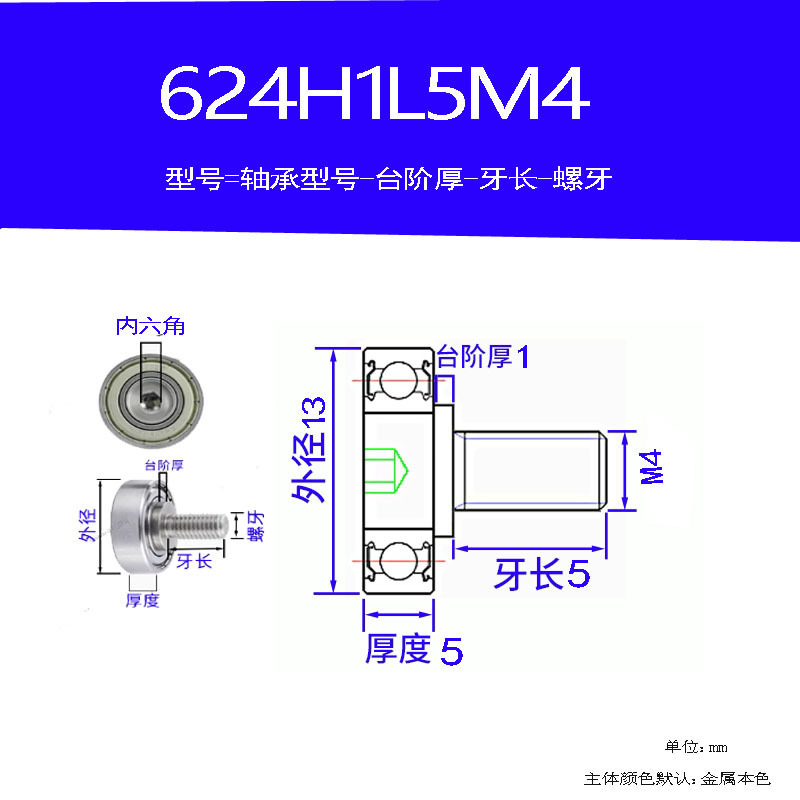 624H1L5M4

型号=轴承型号-台阶厚-牙长-螺牙

内六角

台阶厚

外径

螺牙

牙长

厚度

台阶厚1

外径13

M4

牙长5

厚度 5

单位：mm

主体颜色默认：金属本色