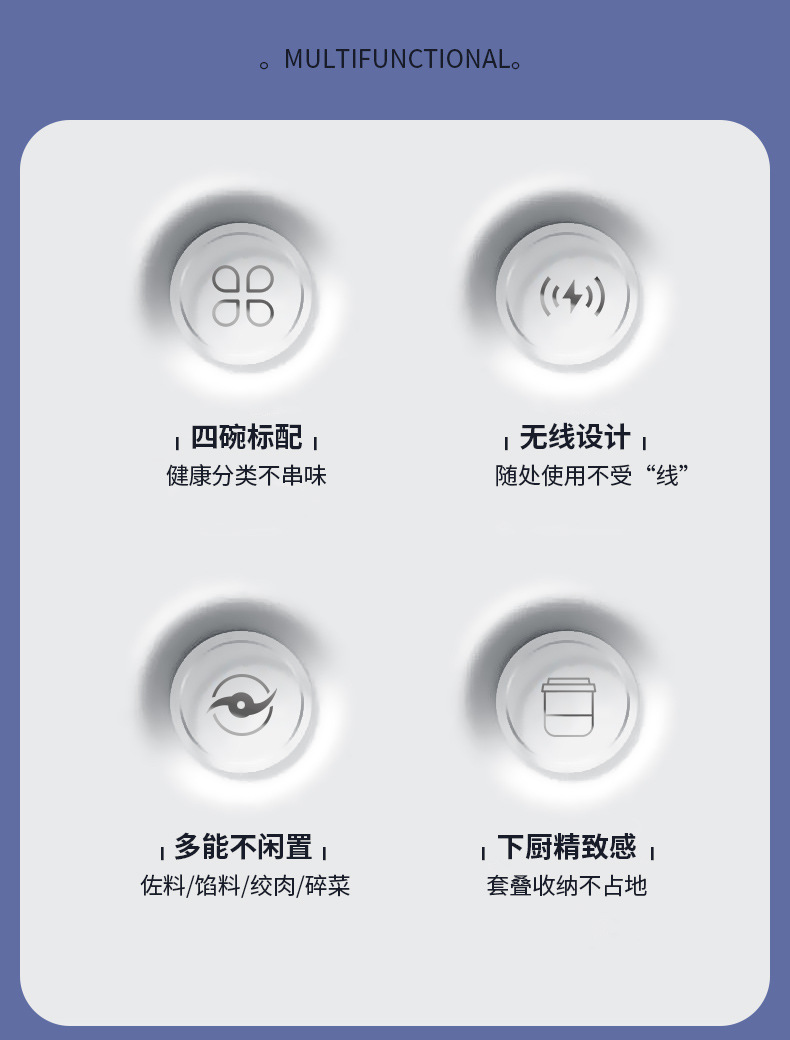 。MULTIFUNCTIONAL。

四碗标配
健康分类不串味

无线设计
随处使用不受“线”

多能不闲置
佐料/馅料/绞肉/碎菜

下厨精致感
套叠收纳不占地