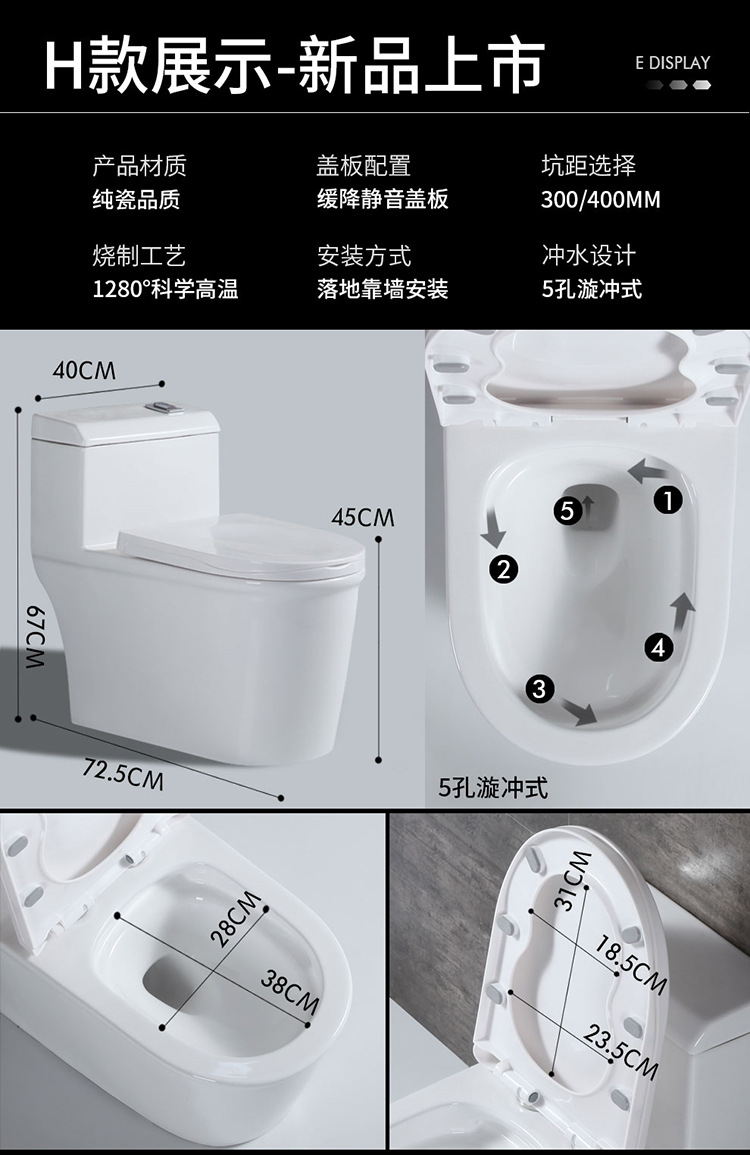 H款展示-新品上市

E DISPLAY

产品材质
纯瓷品质

盖板配置
缓降静音盖板

坑距选择
300/400MM

烧制工艺
1280°科学高温

安装方式
落地靠墙安装

冲水设计
5孔漩冲式

40CM

45CM

67CM

72.5CM

1

2

3

4

5

5孔漩冲式

28CM

38CM

31CM

18.5CM

23.5CM