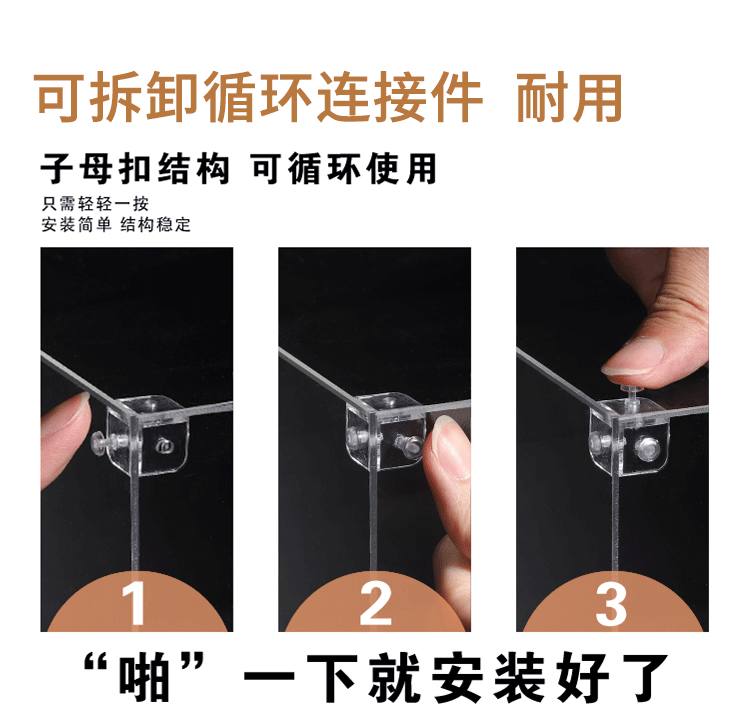 可拆卸循环连接件 耐用

子母扣结构 可循环使用

只需轻轻一按
安装简单 结构稳定

1

2

3

“啪”一下就安装好了