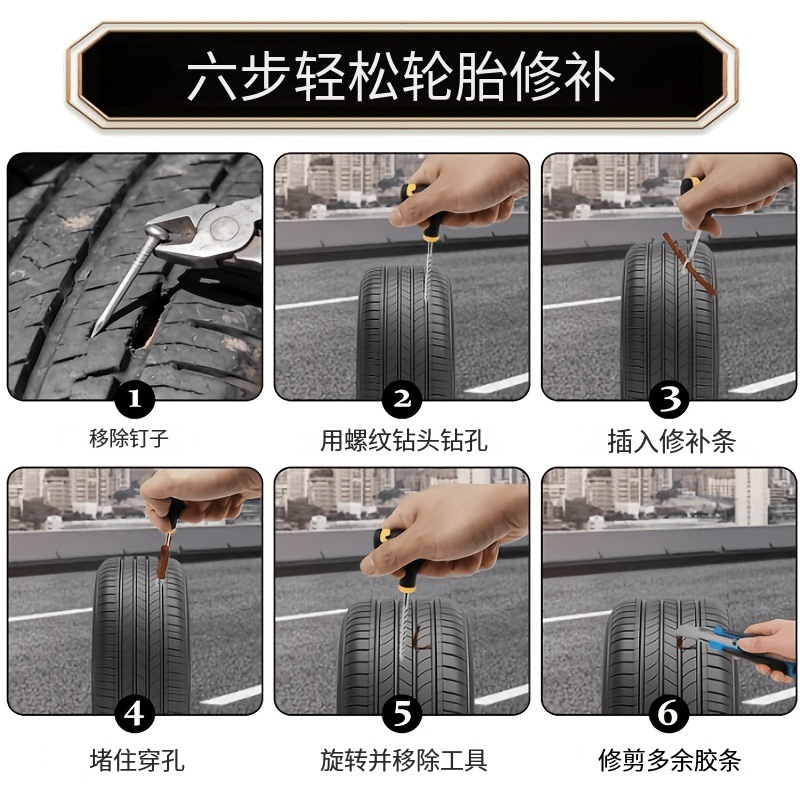 六步轻松轮胎修补

1
移除钉子

2
用螺纹钻头钻孔

3
插入修补条

4
堵住穿孔

5
旋转并移除工具

6
修剪多余胶条