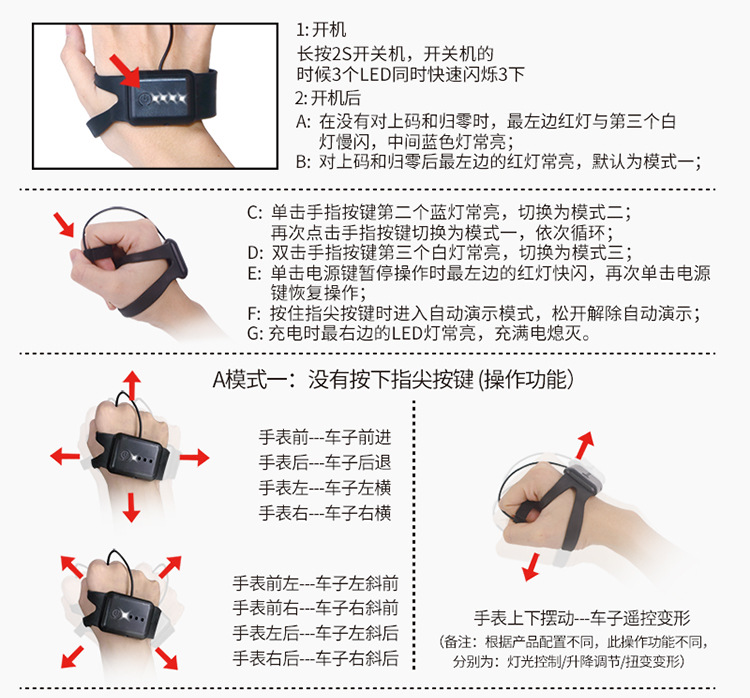 1: 开机
长按2S开关机，开关机的时候3个LED同时快速闪烁3下
2: 开机后
A: 在没有对上码和归零时，最左边红灯与第三个白灯慢闪，中间蓝色灯常亮；
B: 对上码和归零后最左边的红灯常亮，默认为模式一；

C: 单击手指按键第二个蓝灯常亮，切换为模式二；再次点击手指按键切换为模式一，依次循环；
D: 双击手指按键第三个白灯常亮，切换为模式三；
E: 单击电源键暂停操作时最左边的红灯快闪，再次单击电源键恢复操作；
F: 按住指尖按键时进入自动演示模式，松开解除自动演示；
G: 充电时最右边的LED灯常亮，充满电熄灭。

A模式一：没有按下指尖按键 (操作功能)

手表前---车子前进
手表后---车子后退
手表左---车子左横
手表右---车子右横

手表前左---车子左斜前
手表前右---车子右斜前
手表左后---车子左斜后
手表右后---车子右斜后

手表上下摆动---车子遥控变形
(备注：根据产品配置不同，此操作功能不同，分别为：灯光控制/升降调节/扭变变形)