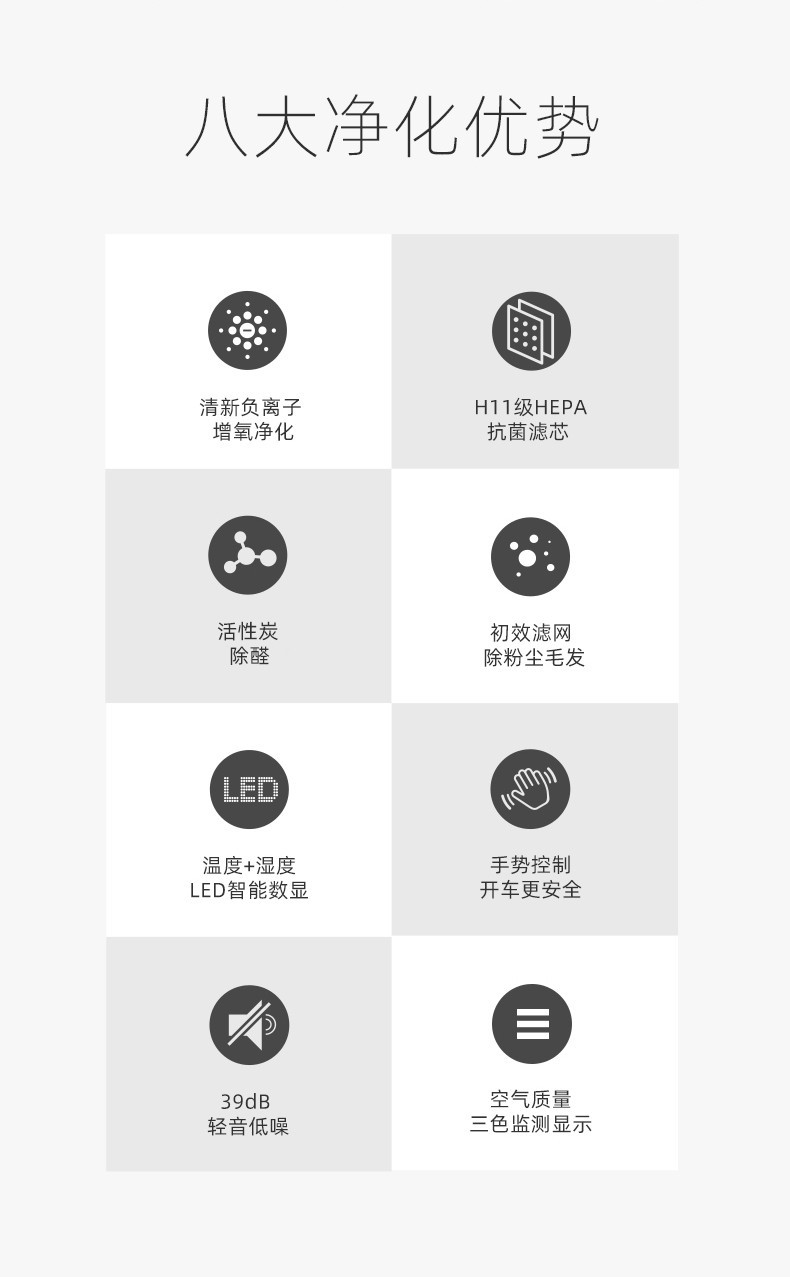 八大净化优势

清新负离子
增氧净化

H11级HEPA
抗菌滤芯

活性炭
除醛

初效滤网
除粉尘毛发

LED

温度+湿度
LED智能数显

手势控制
开车更安全

39dB
轻音低噪

空气质量
三色监测显示