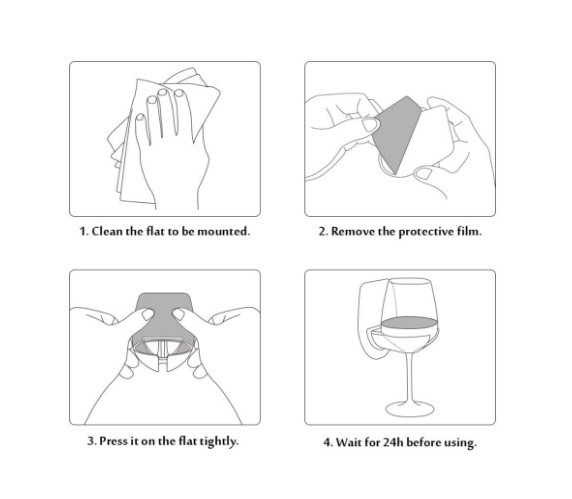 1. Clean the flat to be mounted.

2. Remove the protective film.

3. Press it on the flat tightly.

4. Wait for 24h before using.