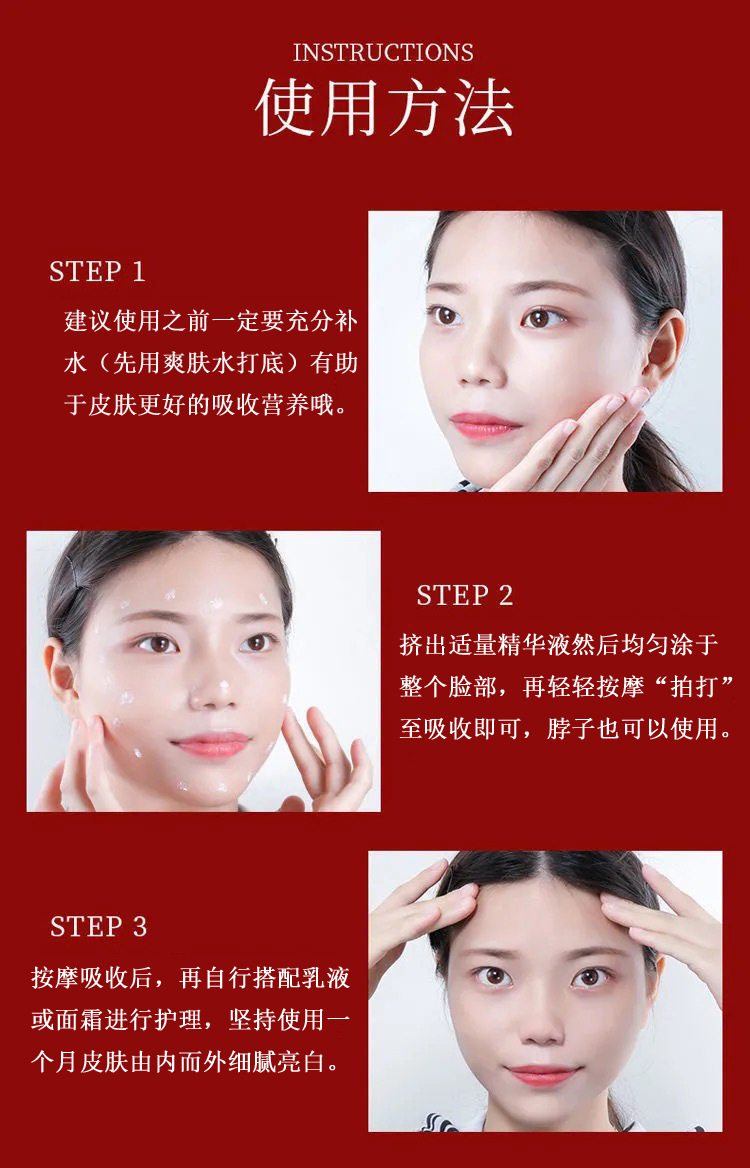 INSTRUCTIONS
使用方法

STEP 1
建议使用之前一定要充分补水（先用爽肤水打底）有助于皮肤更好的吸收营养哦。

STEP 2
挤出适量精华液然后均匀涂于整个脸部，再轻轻按摩“拍打”至吸收即可，脖子也可以使用。

STEP 3
按摩吸收后，再自行搭配乳液或面霜进行护理，坚持使用一个月皮肤由内而外细腻亮白。