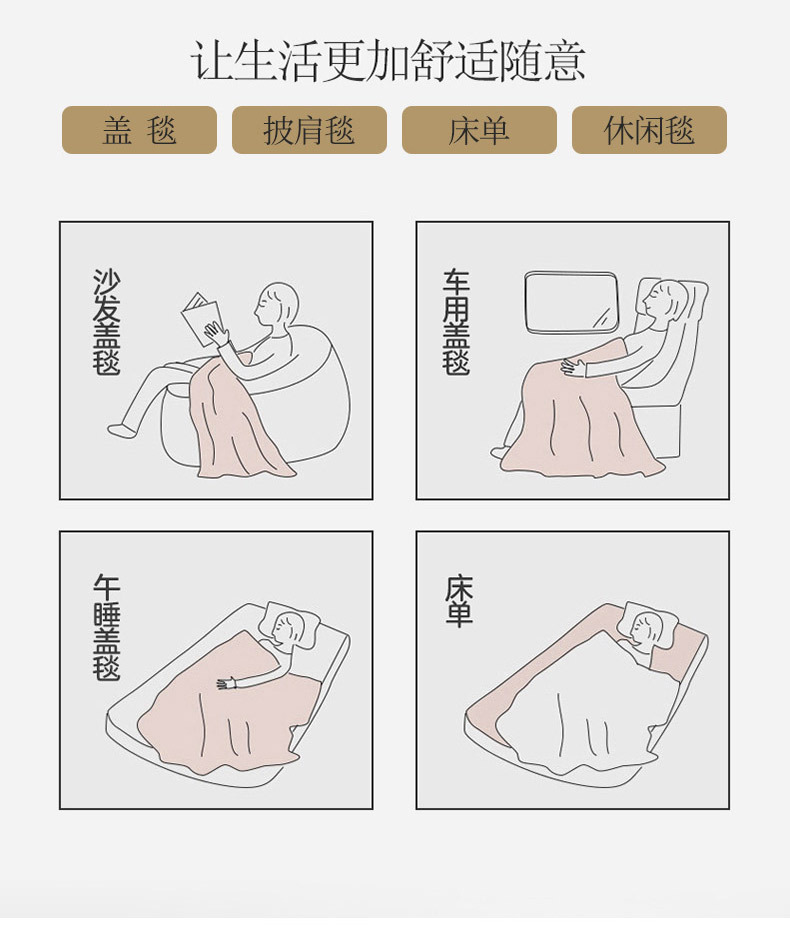 让生活更加舒适随意

盖 毯 披肩毯 床单 休闲毯

沙发盖毯

车用盖毯

午睡盖毯

床单