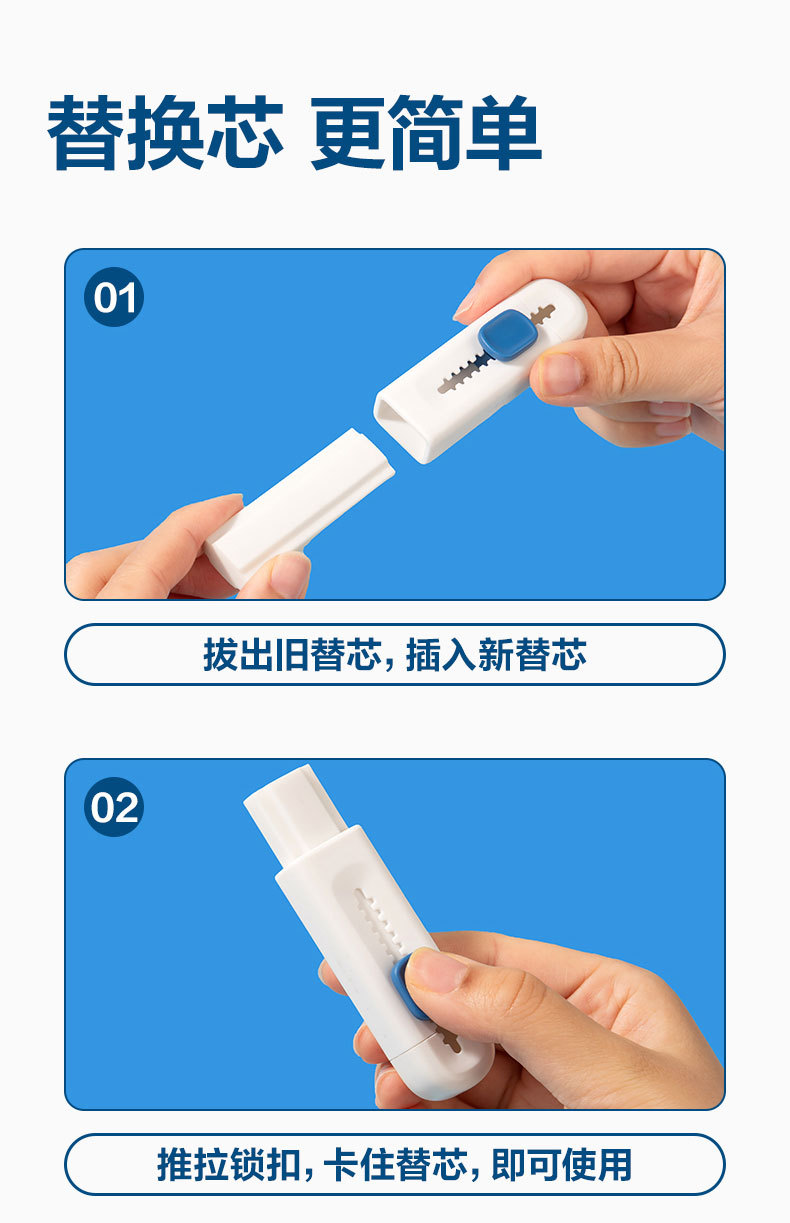 替换芯 更简单

01

拔出旧替芯，插入新替芯

02

推拉锁扣，卡住替芯，即可使用