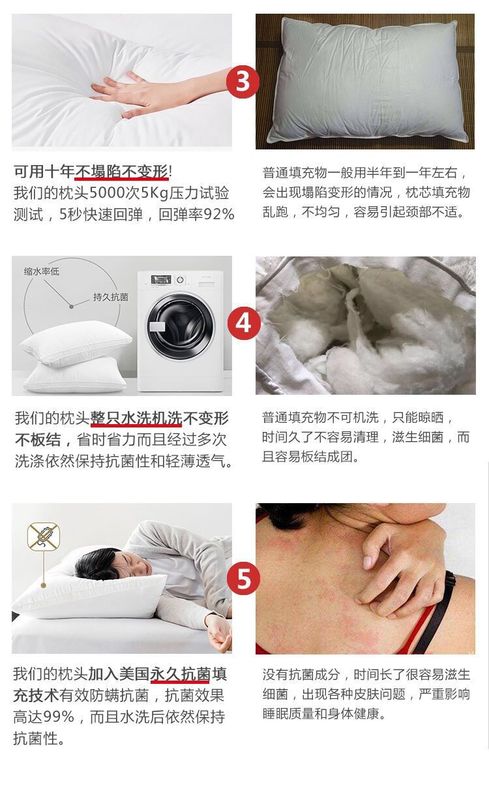 3

可用十年不塌陷不变形!
我们的枕头5000次5Kg压力试验测试，5秒快速回弹，回弹率92%

普通填充物一般用半年到一年左右，会出现塌陷变形的情况，枕芯填充物乱跑，不均匀，容易引起颈部不适。

缩水率低

持久抗菌

4

我们的枕头整只水洗机洗不变形不板结，省时省力而且经过多次洗涤依然保持抗菌性和轻薄透气。

普通填充物不可机洗，只能晾晒，时间久了不容易清理，滋生细菌，而且容易板结成团。

5

我们的枕头加入美国永久抗菌填充技术有效防螨抗菌，抗菌效果高达99%，而且水洗后依然保持抗菌性。

没有抗菌成分，时间长了很容易滋生细菌，出现各种皮肤问题，严重影响睡眠质量和身体健康。