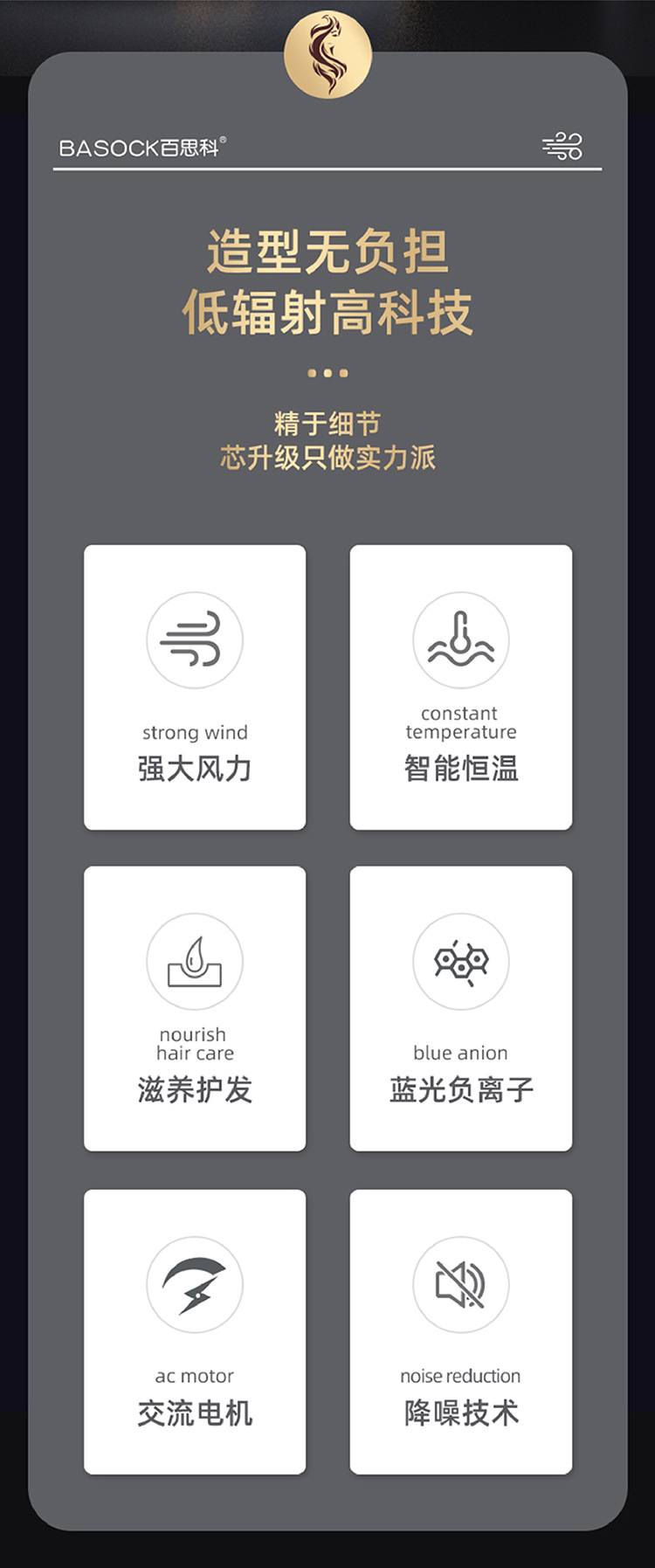 BASOCK百思科®

造型无负担
低辐射高科技

精于细节
芯升级只做实力派

strong wind
强大风力

constant
temperature
智能恒温

nourish
hair care
滋养护发

blue anion
蓝光负离子

ac motor
交流电机

noise reduction
降噪技术