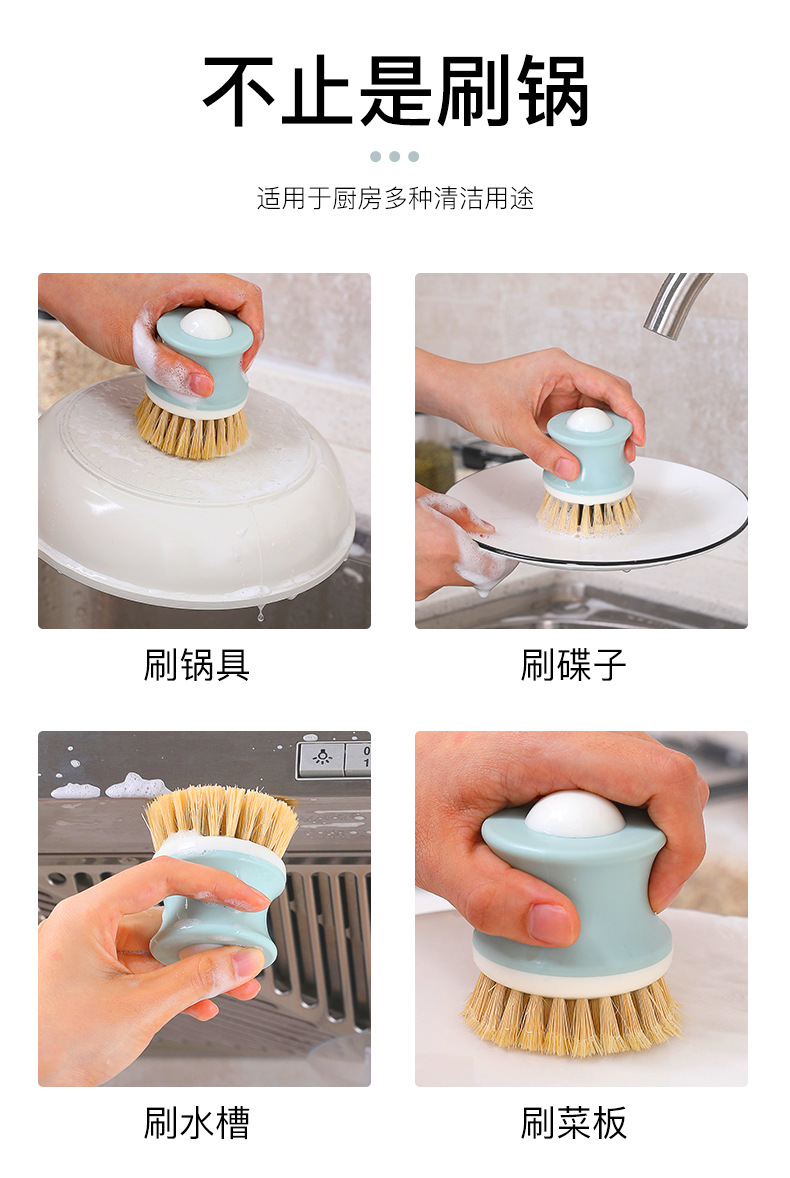 不止是刷锅

适用于厨房多种清洁用途

刷锅具

刷碟子

刷水槽

刷菜板