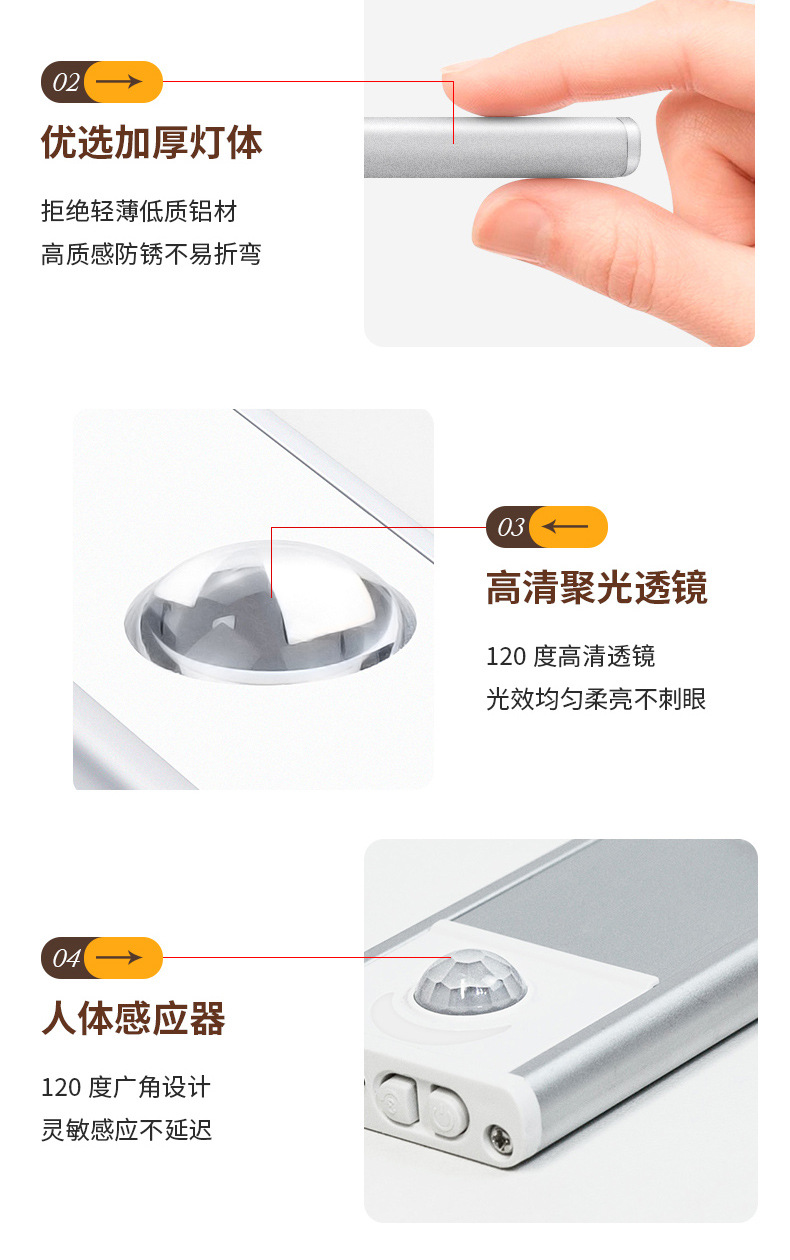 02

优选加厚灯体

拒绝轻薄低质铝材
高质感防锈不易折弯

03

高清聚光透镜

120 度高清透镜
光效均匀柔亮不刺眼

04

人体感应器

120 度广角设计
灵敏感应不延迟