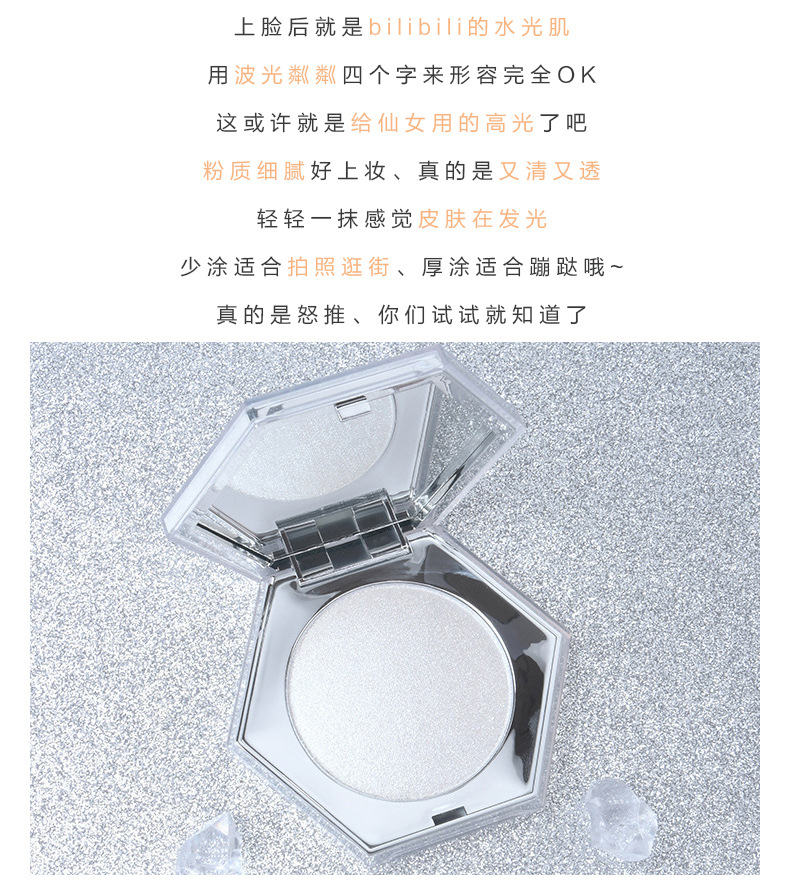 上脸后就是bilibili的水光肌

用波光粼粼四个字来形容完全OK

这或许就是给仙女用的高光了吧

粉质细腻好上妆、真的是又清又透

轻轻一抹感觉皮肤在发光

少涂适合拍照逛街、厚涂适合蹦跶哦~

真的是怒推、你们试试就知道了