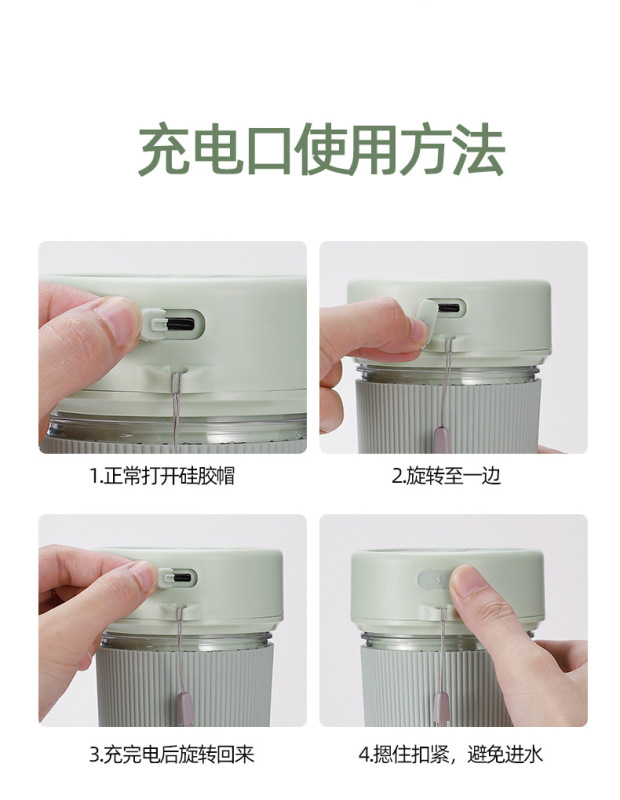 充电口使用方法

1.正常打开硅胶帽

2.旋转至一边

3.充完电后旋转回来

4.摁住扣紧，避免进水