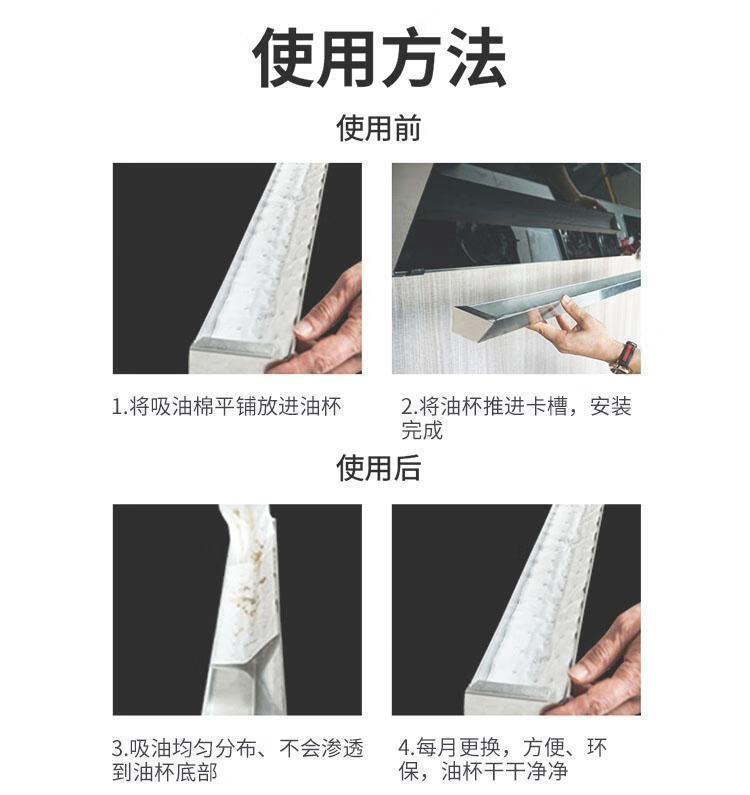 使用方法

使用前

1.将吸油棉平铺放进油杯

2.将油杯推进卡槽，安装完成

使用后

3.吸油均匀分布、不会渗透到油杯底部

4.每月更换，方便、环保，油杯干干净净