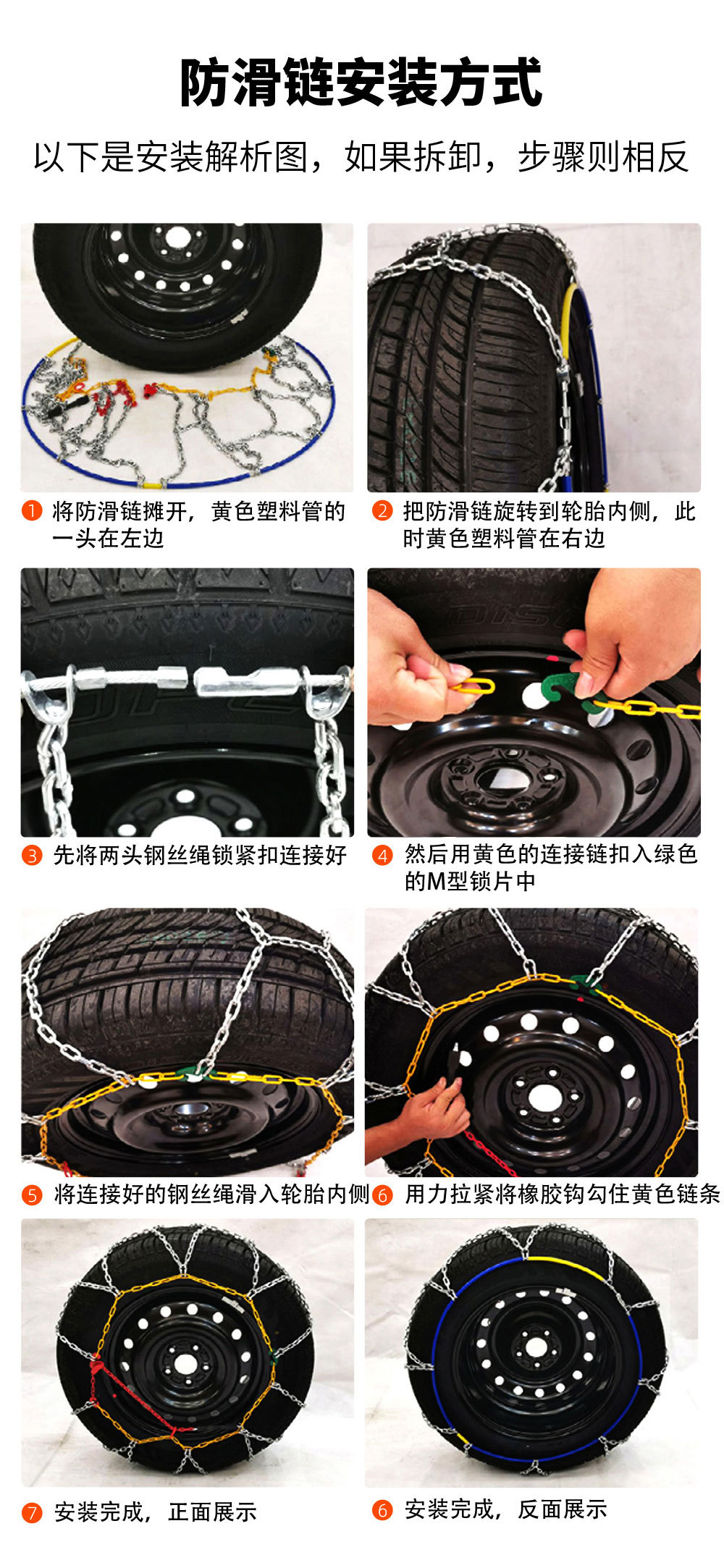 防滑链安装方式

以下是安装解析图，如果拆卸，步骤则相反

1 将防滑链摊开，黄色塑料管的一头在左边

2 把防滑链旋转到轮胎内侧，此时黄色塑料管在右边

3 先将两头钢丝绳锁紧扣连接好

4 然后用黄色的连接链扣入绿色的M型锁片中

5 将连接好的钢丝绳滑入轮胎内侧

6 用力拉紧将橡胶钩勾住黄色链条

7 安装完成，正面展示

6 安装完成，反面展示