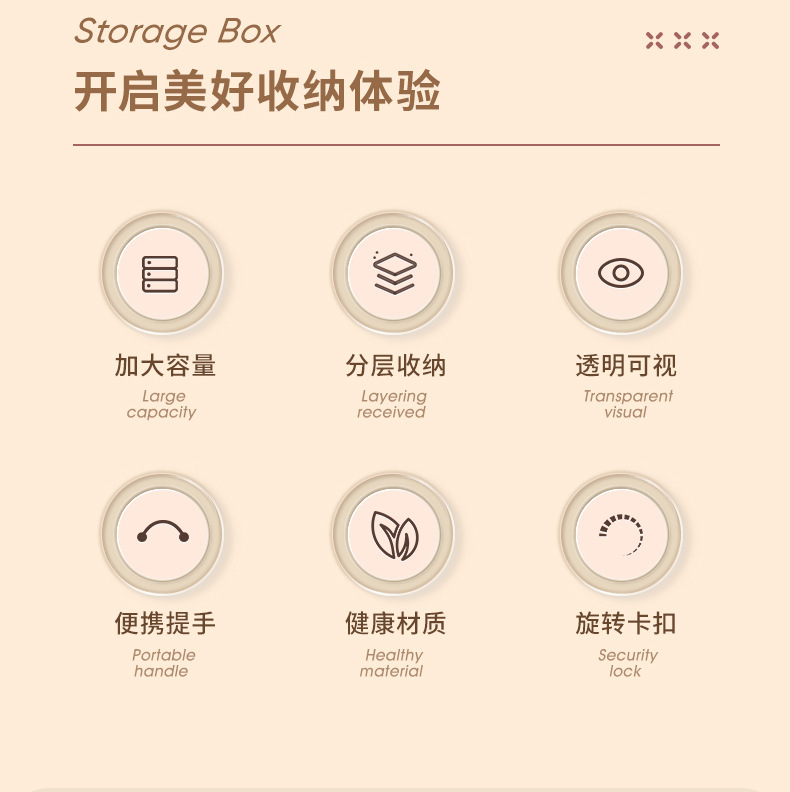 Storage Box

开启美好收纳体验

加大容量
Large
capacity

分层收纳
Layering
received

透明可视
Transparent
visual

便携提手
Portable
handle

健康材质
Healthy
material

旋转卡扣
Security
lock